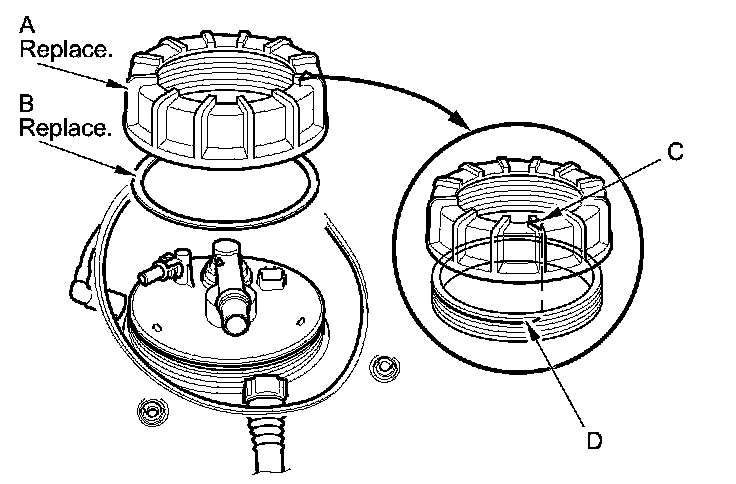 A
Replace.
B
Replace.
C
D