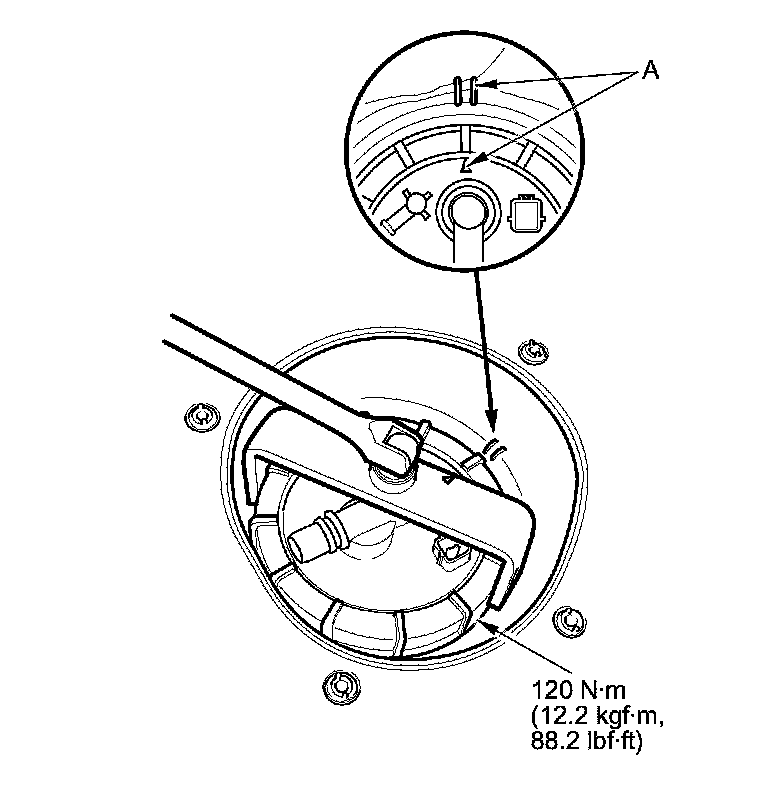 A

120 N·m
(12.2 kgf·m,
88.2 lbf·ft)