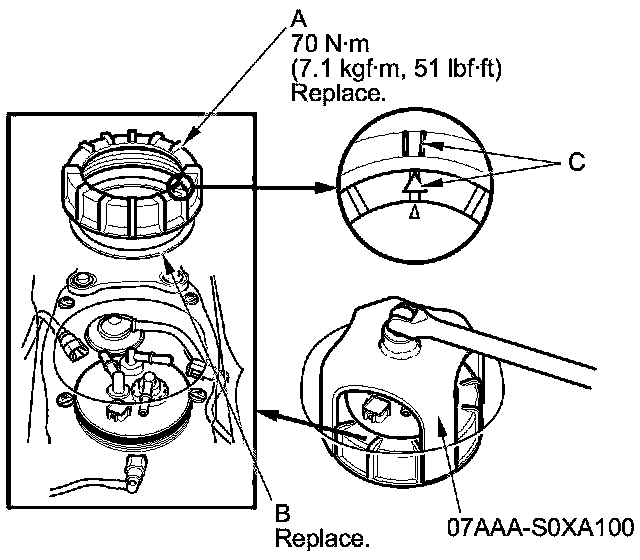 A
70 N·m
(7.1 kgf·m, 51 lbf·ft)
Replace.

C

B
Replace.

07AAA-S0XA100