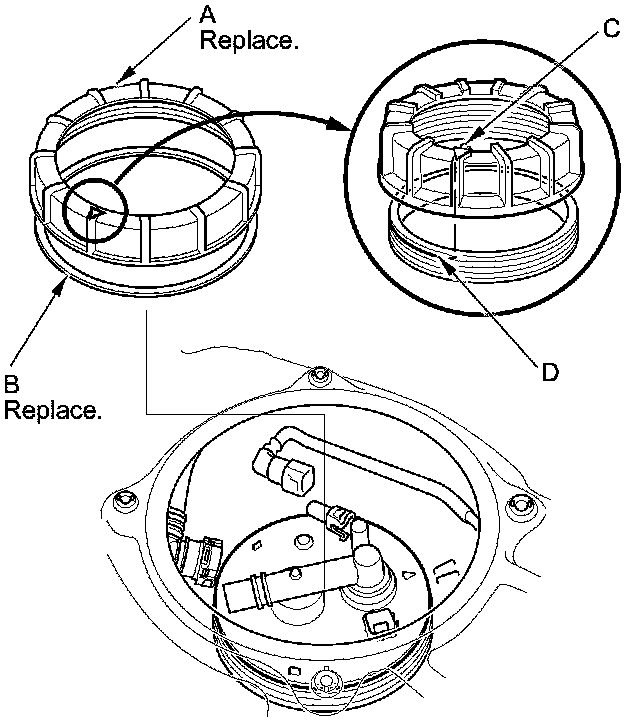 A
Replace.

C

B
Replace.

D