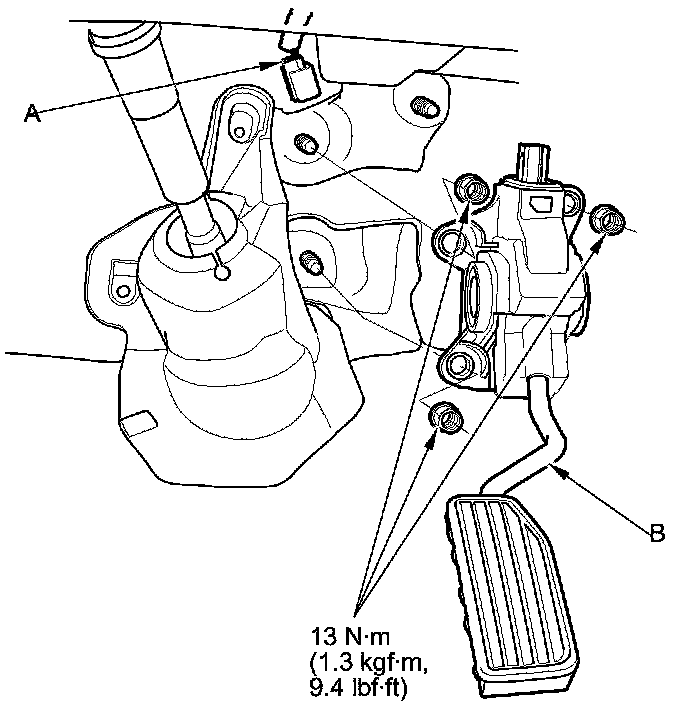 A

B

13 N·m
(1.3 kgf·m,
9.4 lbf·ft)