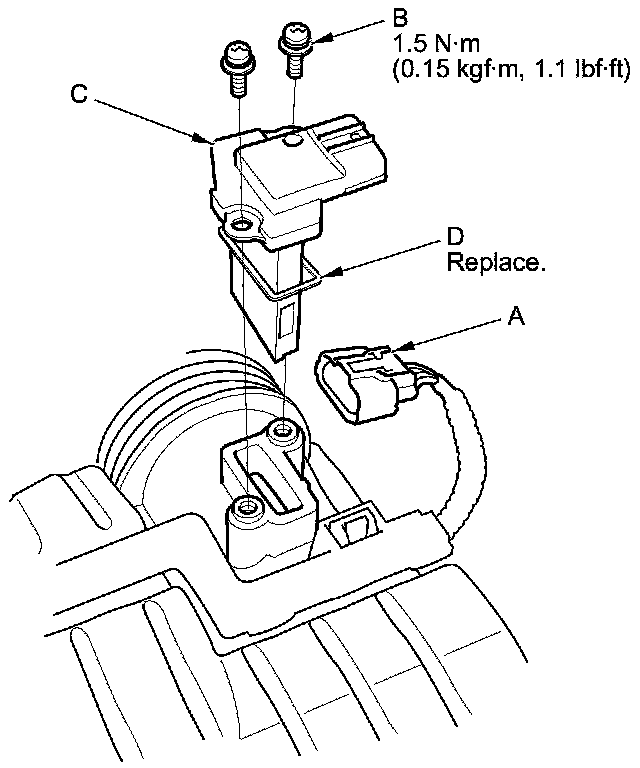 B
1.5 N·m
(0.15 kgf·m, 1.1 lbf·ft)

C

D
Replace.

A