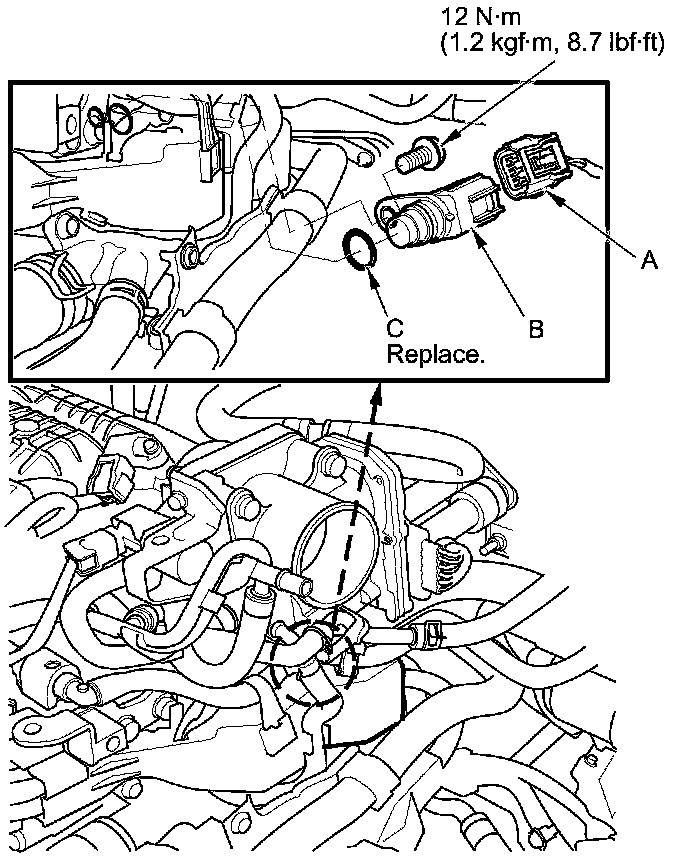 12 N·m
(1.2 kgf·m, 8.7 lbf·ft)

A

B

C
Replace.