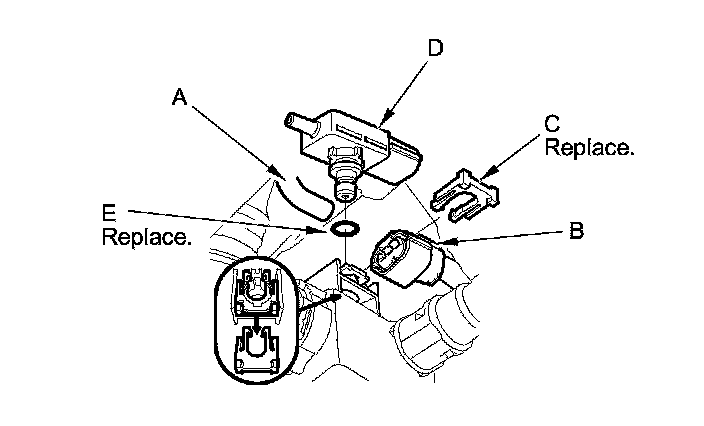 D

A

C
Replace.

E
Replace.

B