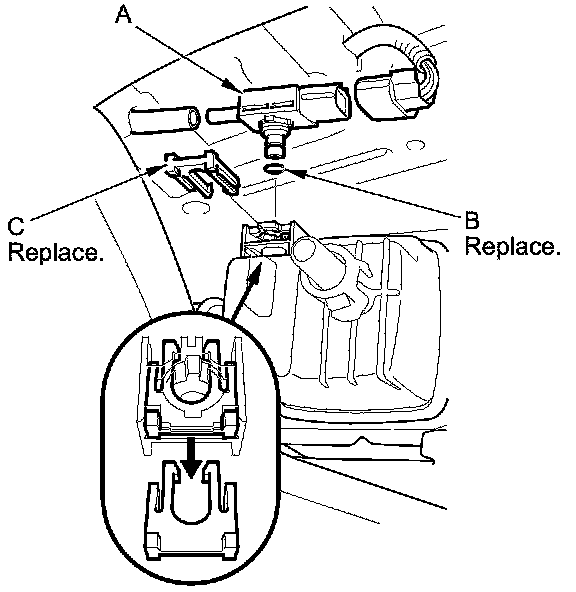 A

C
Replace.

B
Replace.