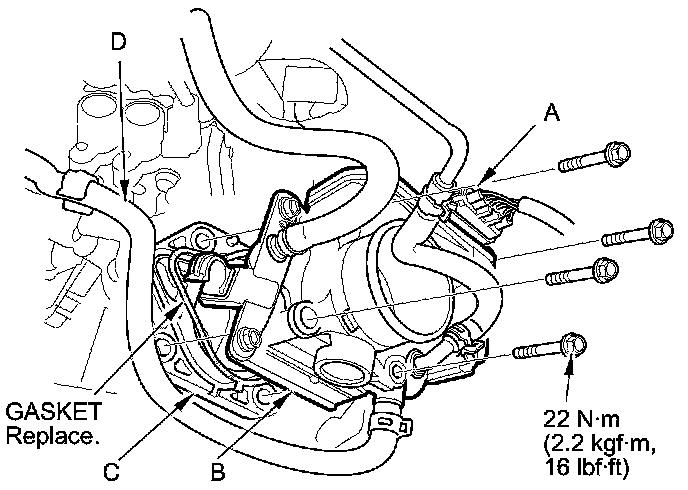 D

A

GASKET
Replace.

C

B

22 N·m
(2.2 kgf·m,
16 lbf·ft)