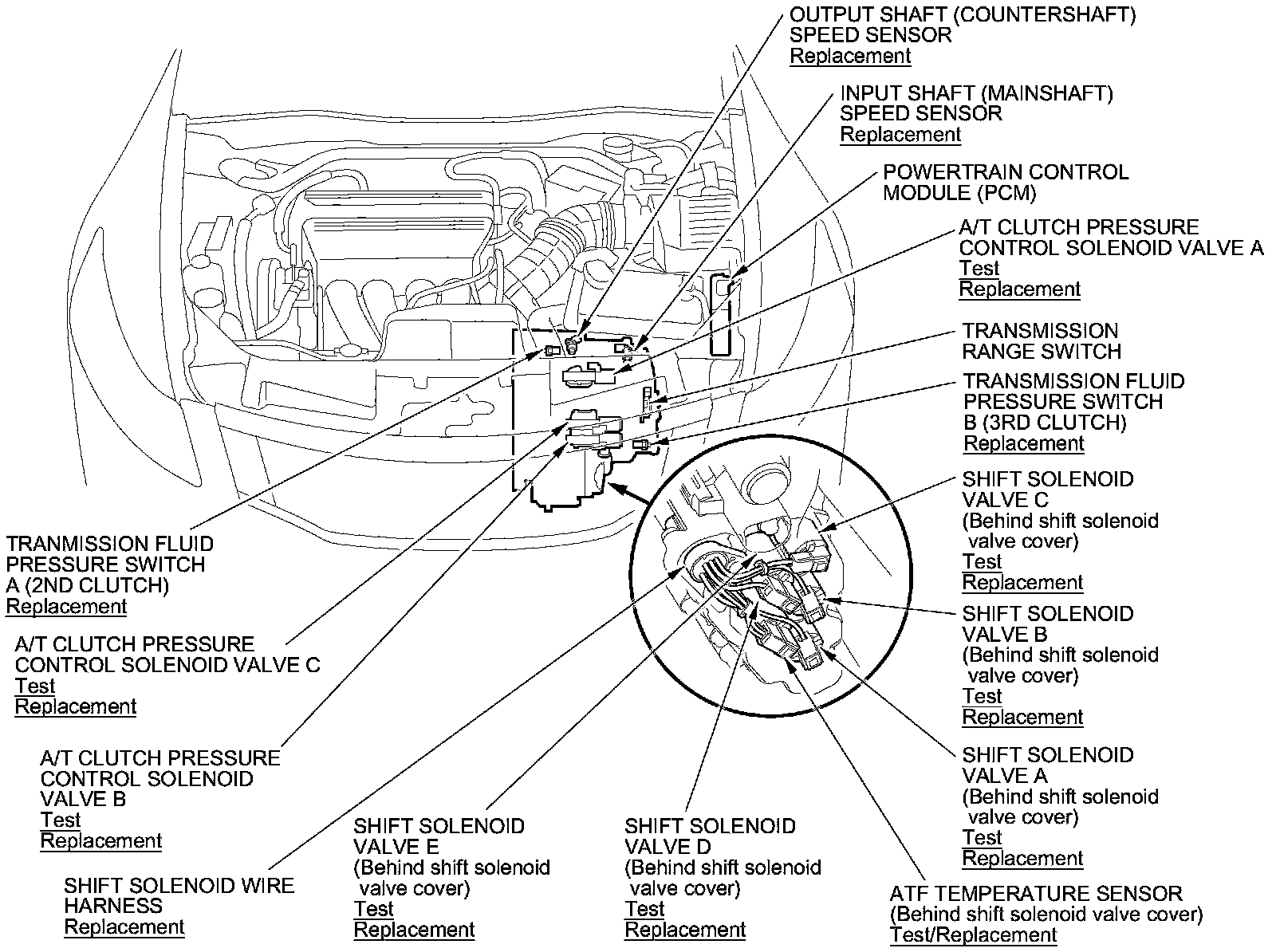 OUTPUT SHAFT (COUNTERSHAFT)
SPEED SENSOR
Replacement

INPUT SHAFT (MAINSHAFT)
SPEED SENSOR
Replacement

POWERTRAIN CONTROL
MODULE (PCM)

A/T CLUTCH PRESSURE
CONTROL SOLENOID VALVE A
Test
Replacement

TRANSMISSION
RANGE SWITCH

TRANSMISSION FLUID
PRESSURE SWITCH
B (3RD CLUTCH)
Replacement

SHIFT SOLENOID
VALVE C
(Behind shift solenoid valve cover)
Test
Replacement

SHIFT SOLENOID
VALVE B
(Behind shift solenoid valve cover)
Test
Replacement

SHIFT SOLENOID
VALVE A
(Behind shift solenoid valve cover)
Test
Replacement

TRANMISSION FLUID
PRESSURE SWITCH
A (2ND CLUTCH)
Replacement

A/T CLUTCH PRESSURE
CONTROL SOLENOID VALVE C
Test
Replacement

A/T CLUTCH PRESSURE
CONTROL SOLENOID
VALVE B
Test
Replacement

SHIFT SOLENOID WIRE
HARNESS
Replacement

SHIFT SOLENOID
VALVE E
(Behind shift solenoid valve cover)
Test
Replacement

SHIFT SOLENOID
VALVE D
(Behind shift solenoid valve cover)
Test
Replacement

ATF TEMPERATURE SENSOR
(Behind shift solenoid valve cover)
Test/Replacement