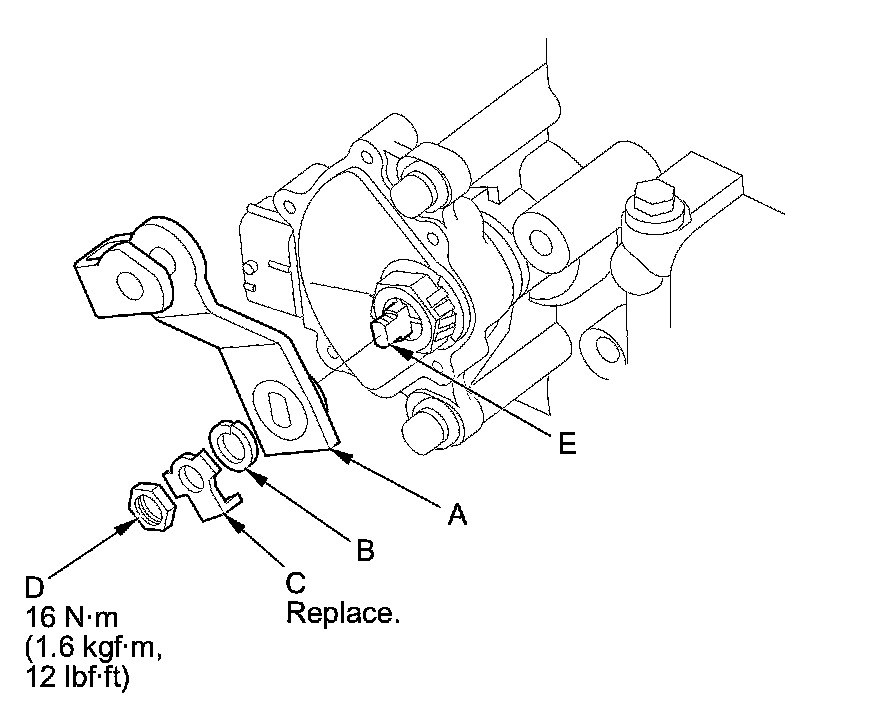 E

A

B

C
Replace.

D
16 N·m
(1.6 kgf·m,
12 lbf·ft)