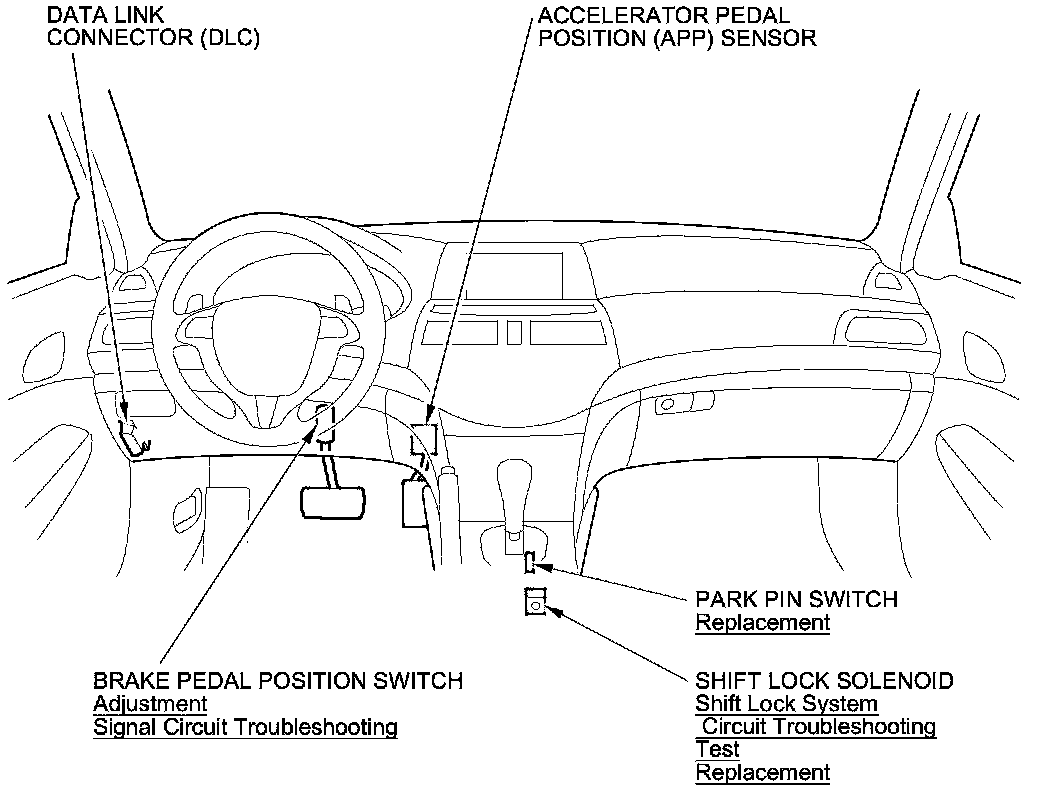 DATA LINK CONNECTOR (DLC)

ACCELERATOR PEDAL POSITION (APP) SENSOR

PARK PIN SWITCH
Replacement

BRAKE PEDAL POSITION SWITCH
Adjustment
Signal Circuit Troubleshooting

SHIFT LOCK SOLENOID
Shift Lock System Circuit Troubleshooting
Test
Replacement