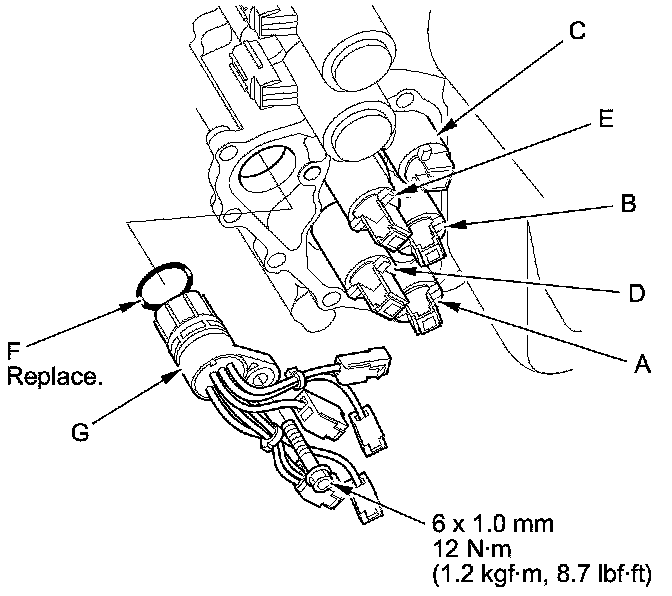 C
E
B
D
A
F
Replace.
G
6 x 1.0 mm
12 N·m
(1.2 kgf·m, 8.7 lbf·ft)