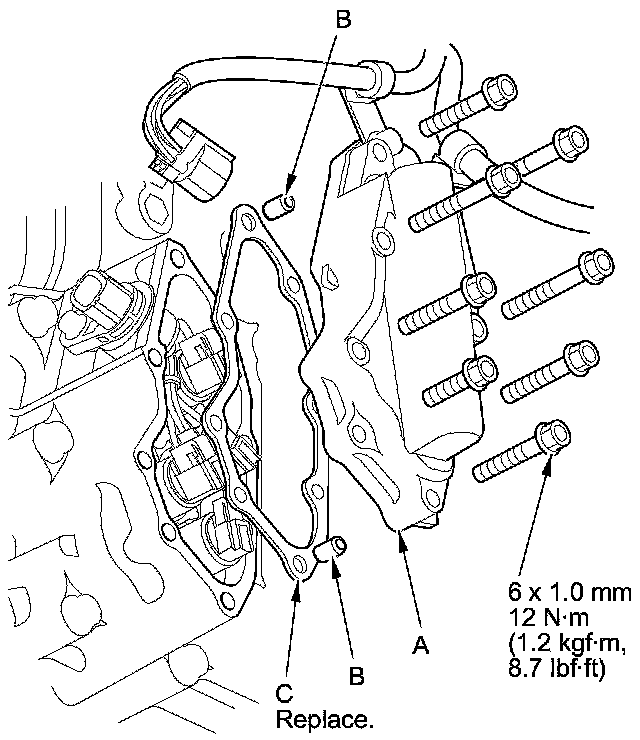 B

6 x 1.0 mm
12 N·m
(1.2 kgf·m,
8.7 lbf·ft)

A

B

C
Replace.