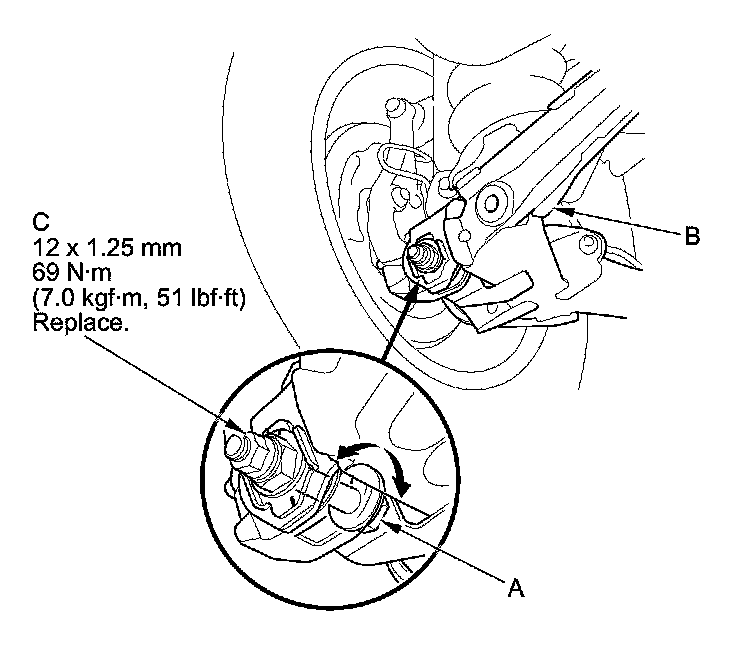 C
12 x 1.25 mm
69 N·m
(7.0 kgf·m, 51 lbf·ft)
Replace.

B

A