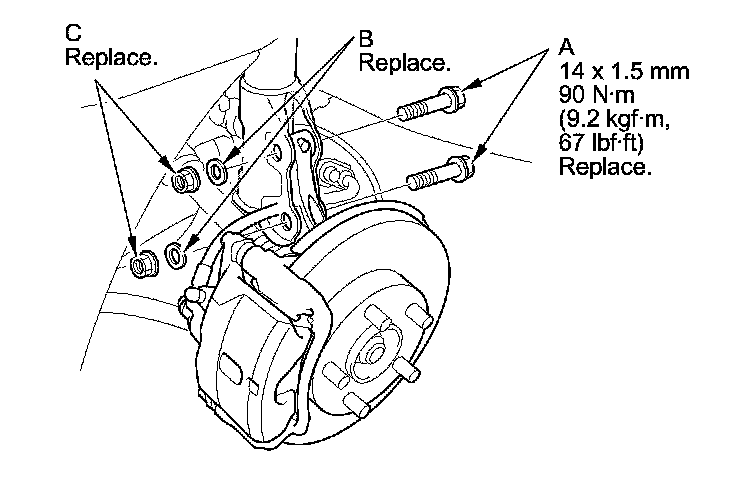 C
Replace.

B
Replace.

A
14 x 1.5 mm
90 N·m
(9.2 kgf·m,
67 lbf·ft)
Replace.