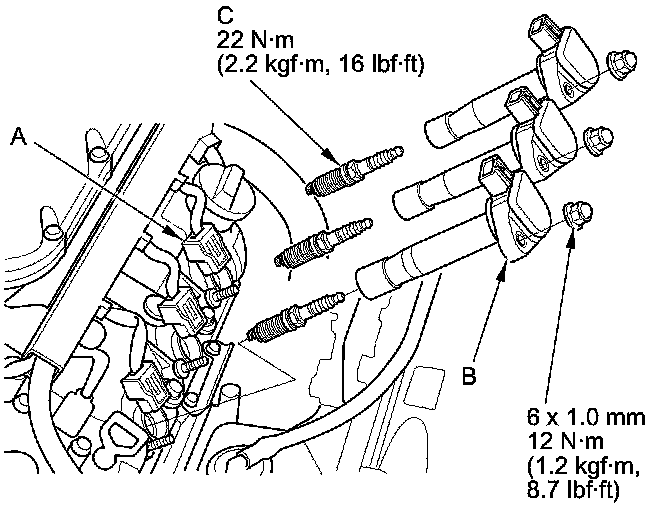 C
22 N·m
(2.2 kgf·m, 16 lbf·ft)

A

B

6 x 1.0 mm
12 N·m
(1.2 kgf·m,
8.7 lbf·ft)