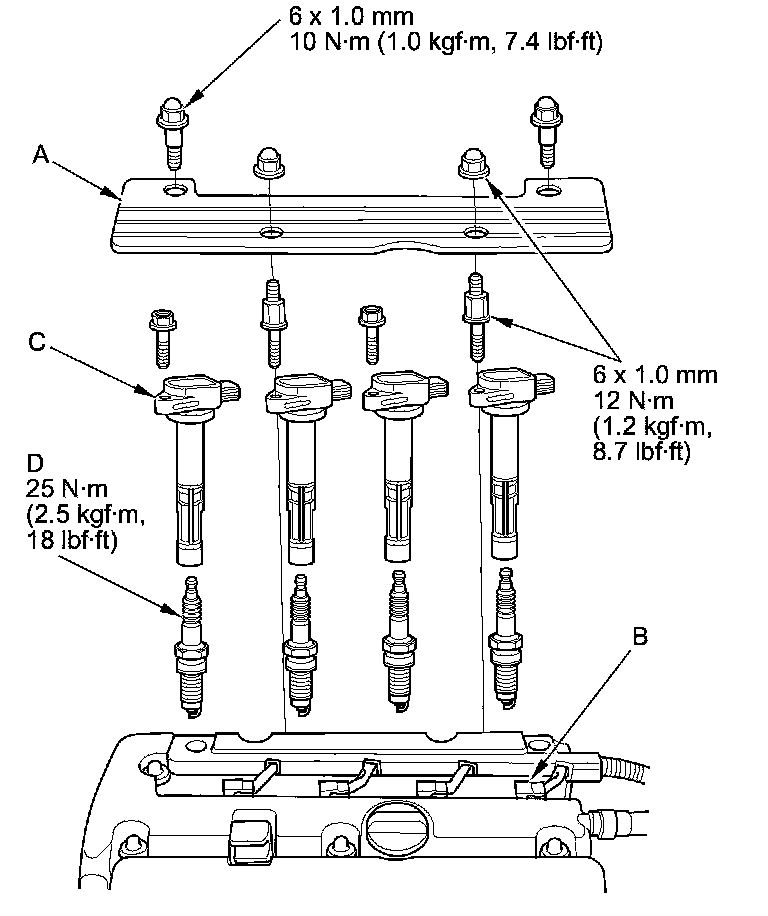 6 x 1.0 mm
10 N·m (1.0 kgf·m, 7.4 lbf·ft)

A

C

6 x 1.0 mm
12 N·m
(1.2 kgf·m,
8.7 lbf·ft)

D
25 N·m
(2.5 kgf·m,
18 lbf·ft)

B