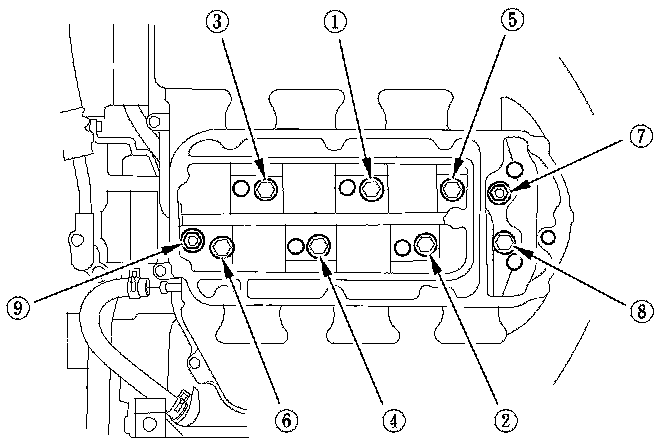 3
1
5
7
9
8
6
4
2