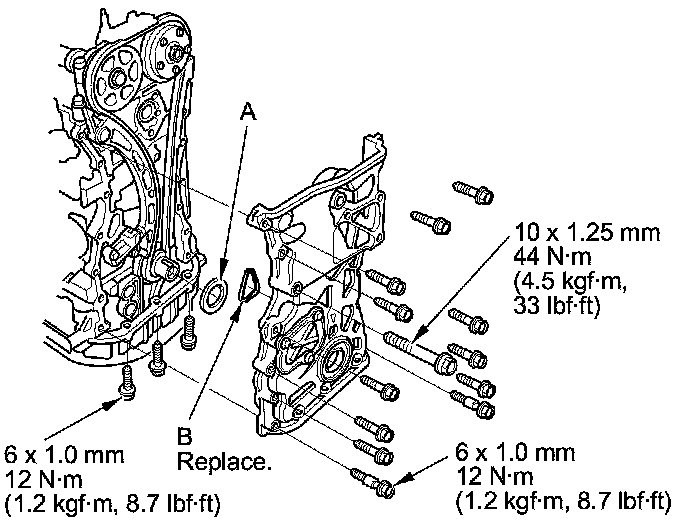 A

10 x 1.25 mm
44 N·m
(4.5 kgf·m,
33 lbf·ft)

B
Replace.

6 x 1.0 mm
12 N·m
(1.2 kgf·m, 8.7 lbf·ft)

6 x 1.0 mm
12 N·m
(1.2 kgf·m, 8.7 lbf·ft)