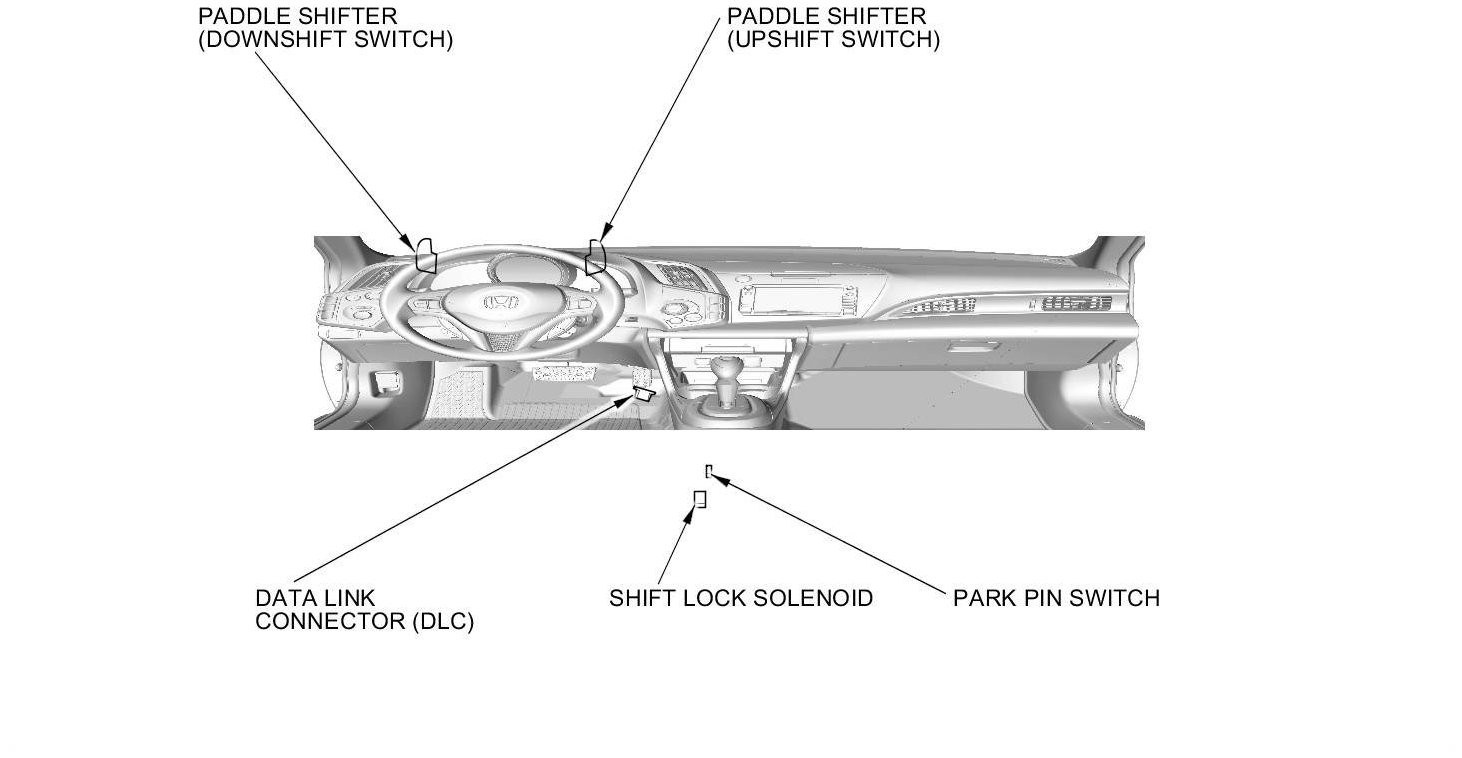 PADDLE SHIFTER
(DOWNSHIFT SWITCH)

PADDLE SHIFTER
(UPSHIFT SWITCH)

DATA LINK
CONNECTOR (DLC)

SHIFT LOCK SOLENOID

PARK PIN SWITCH