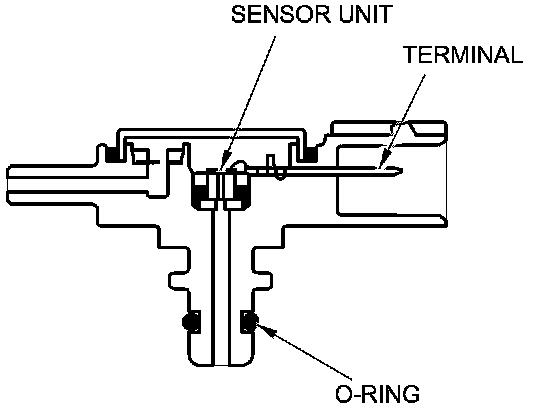 SENSOR UNIT
TERMINAL
O-RING