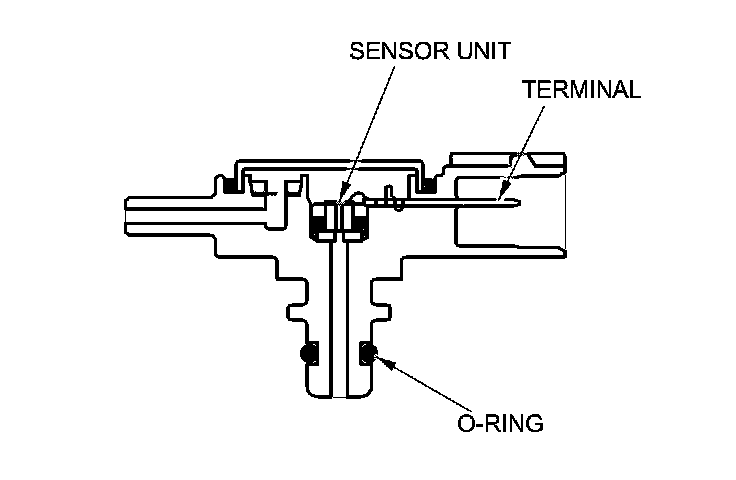 SENSOR UNIT
TERMINAL
O-RING