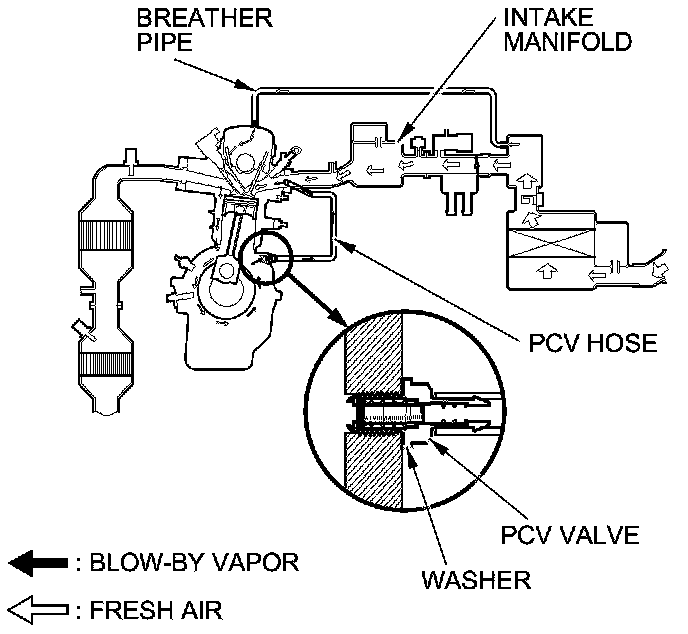 BREATHER PIPE

INTAKE MANIFOLD

PCV HOSE

PCV VALVE

WASHER

: BLOW-BY VAPOR

: FRESH AIR