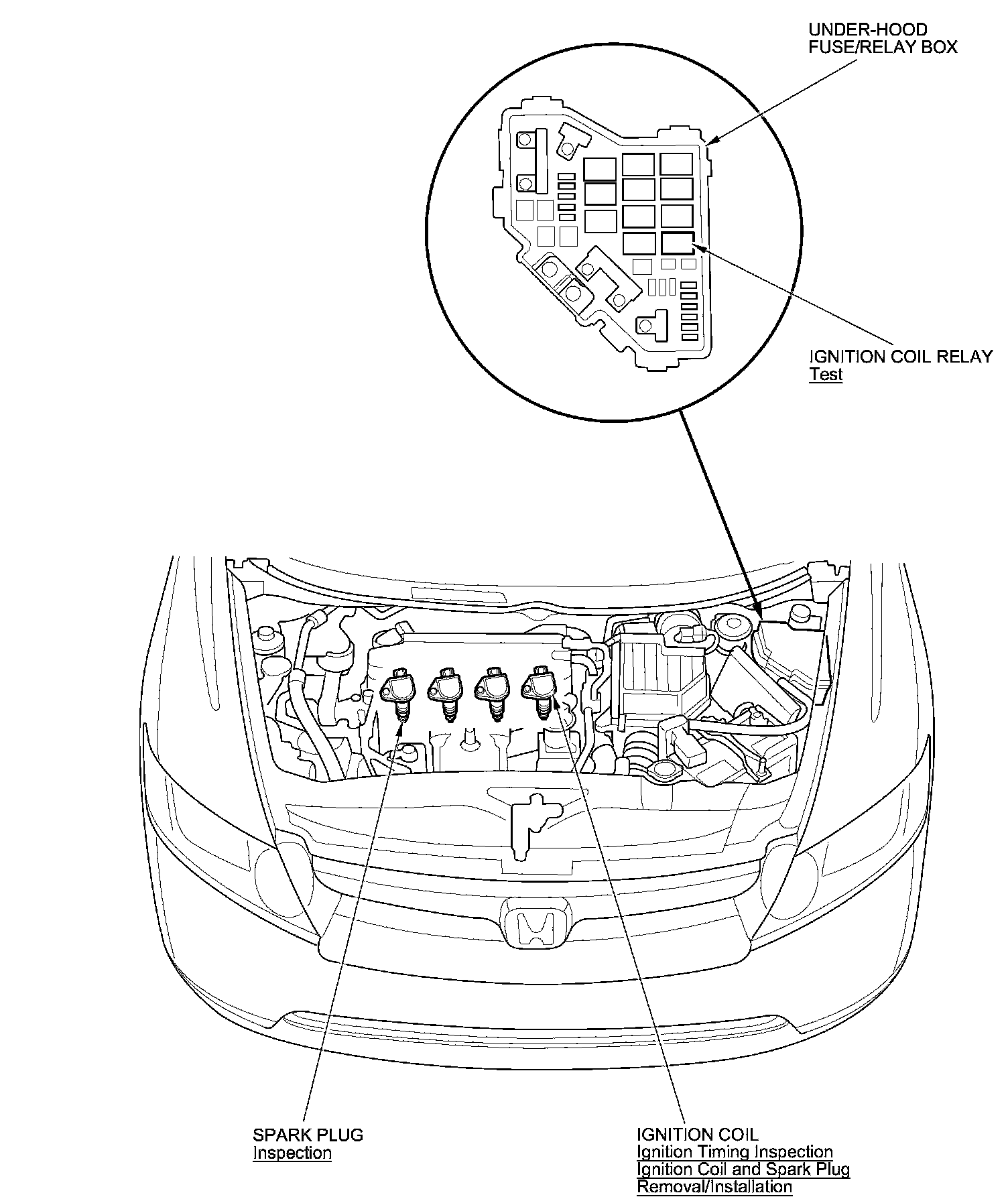 UNDER-HOOD
FUSE/RELAY BOX

IGNITION COIL RELAY
Test

SPARK PLUG
Inspection

IGNITION COIL
Ignition Timing Inspection
Ignition Coil and Spark Plug Removal/Installation