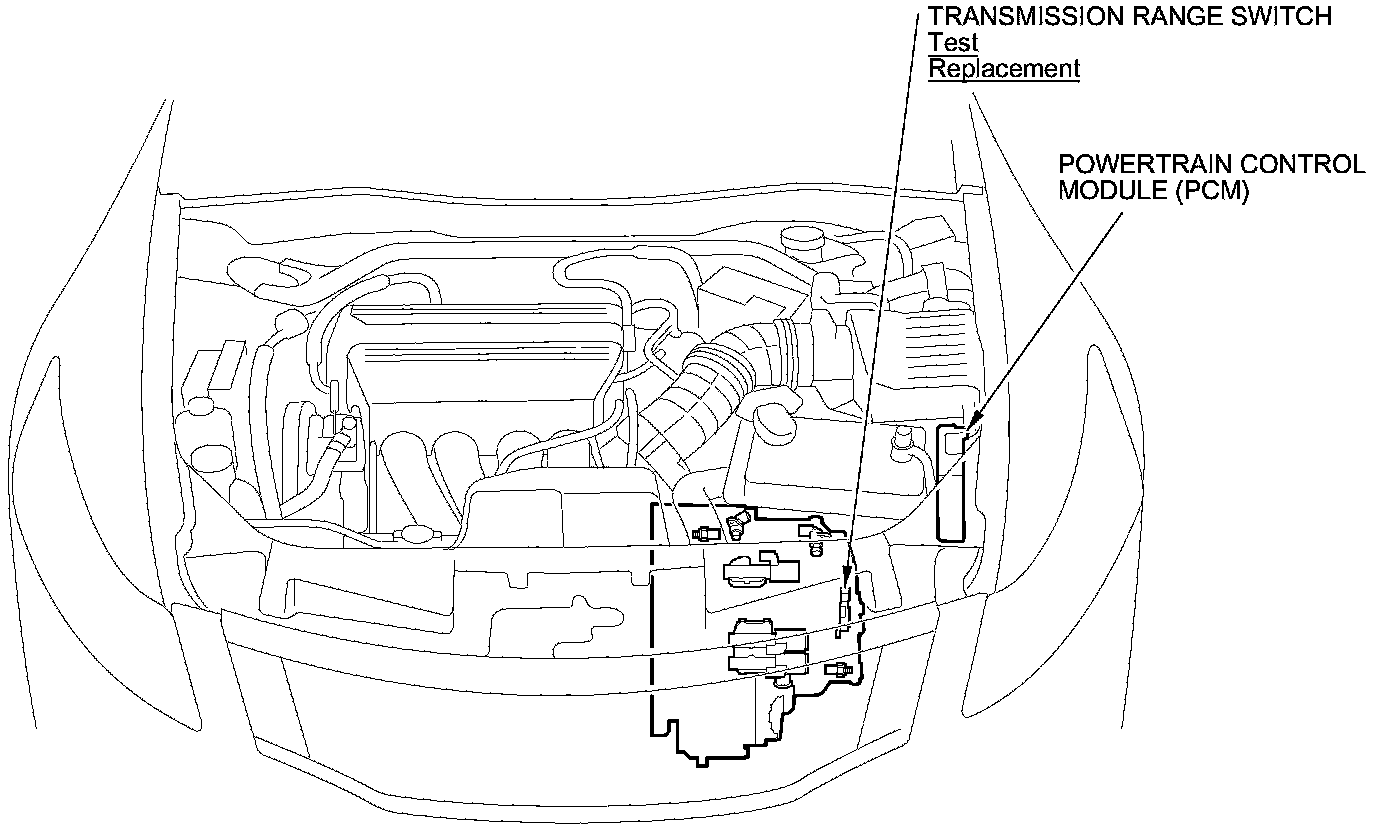 TRANSMISSION RANGE SWITCH
Test
Replacement

POWERTRAIN CONTROL MODULE (PCM)