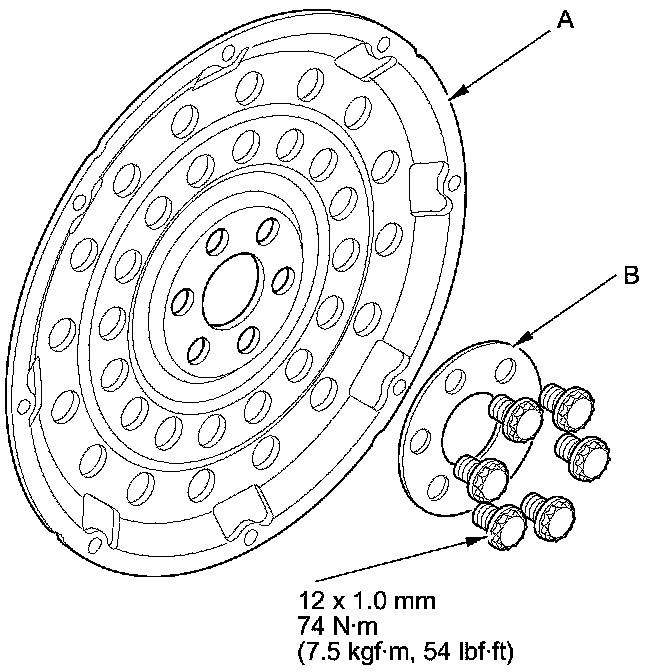 A

B

12 x 1.0 mm
74 N·m
(7.5 kgf·m, 54 lbf·ft)