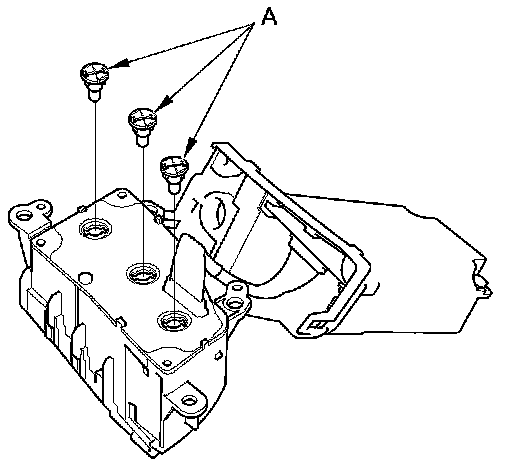 A