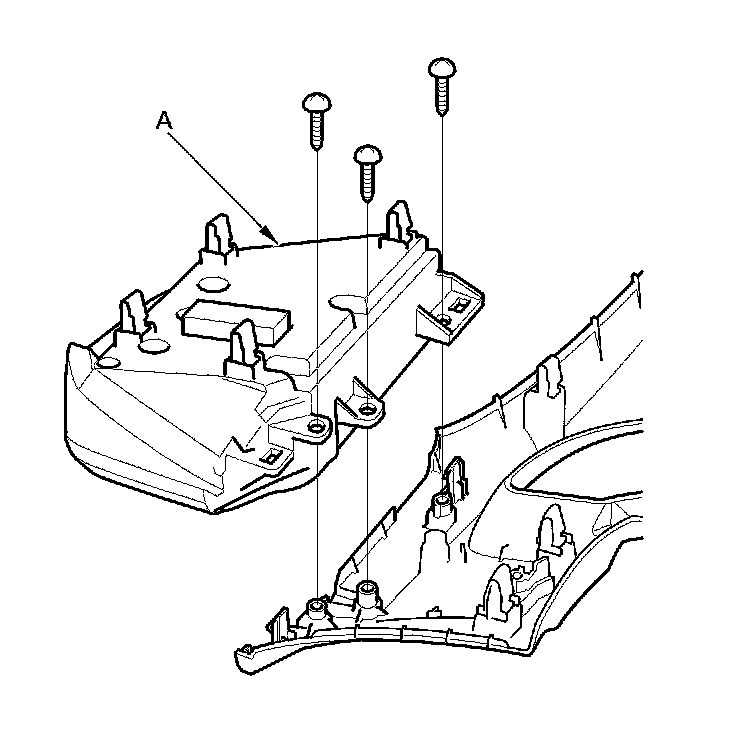 A