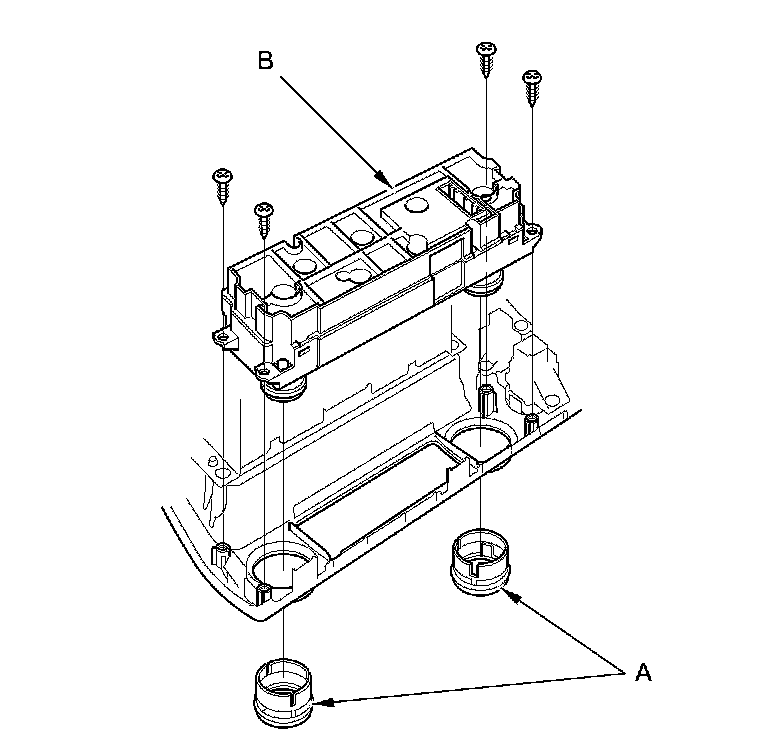 B

A