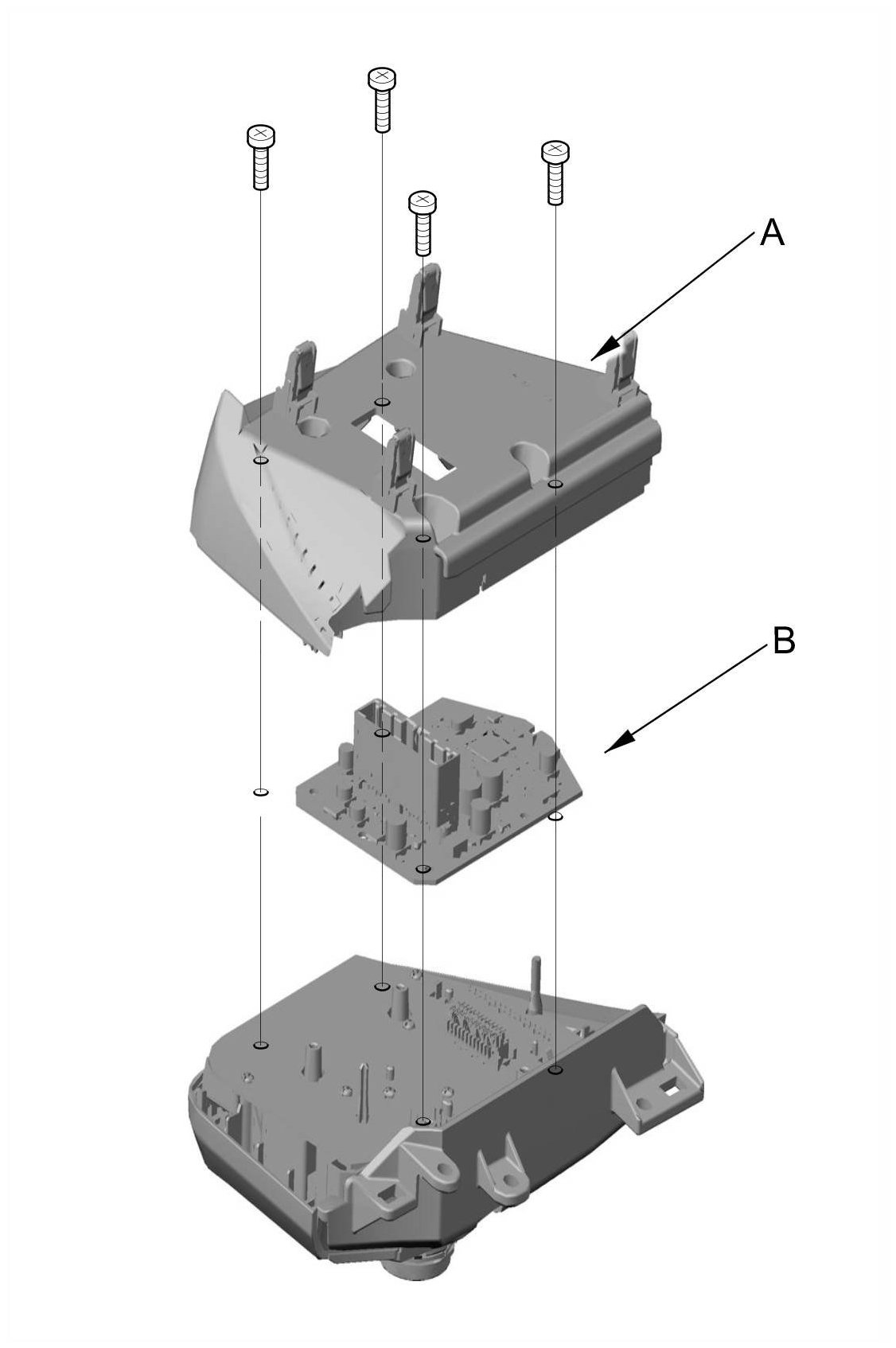 A

B