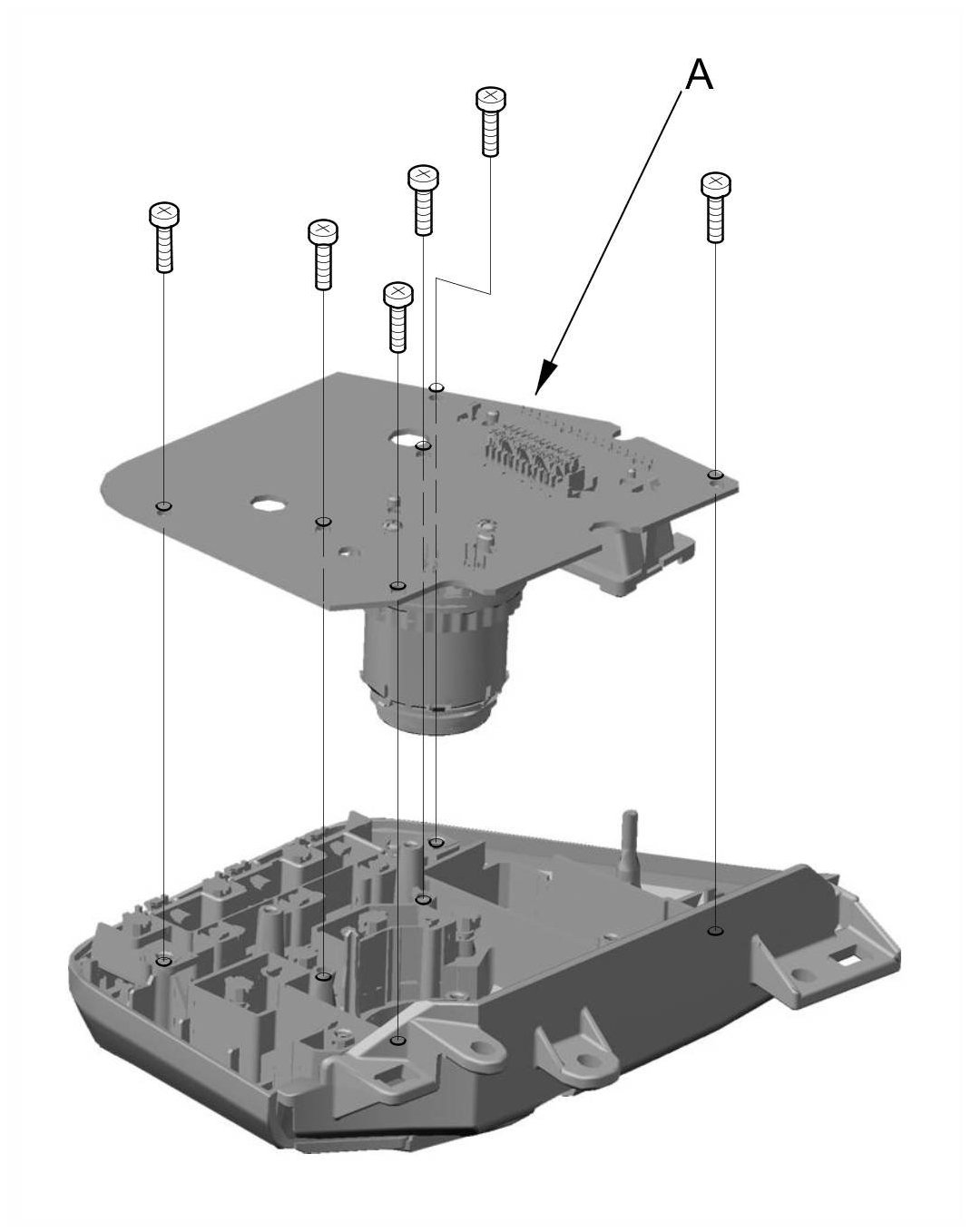 A