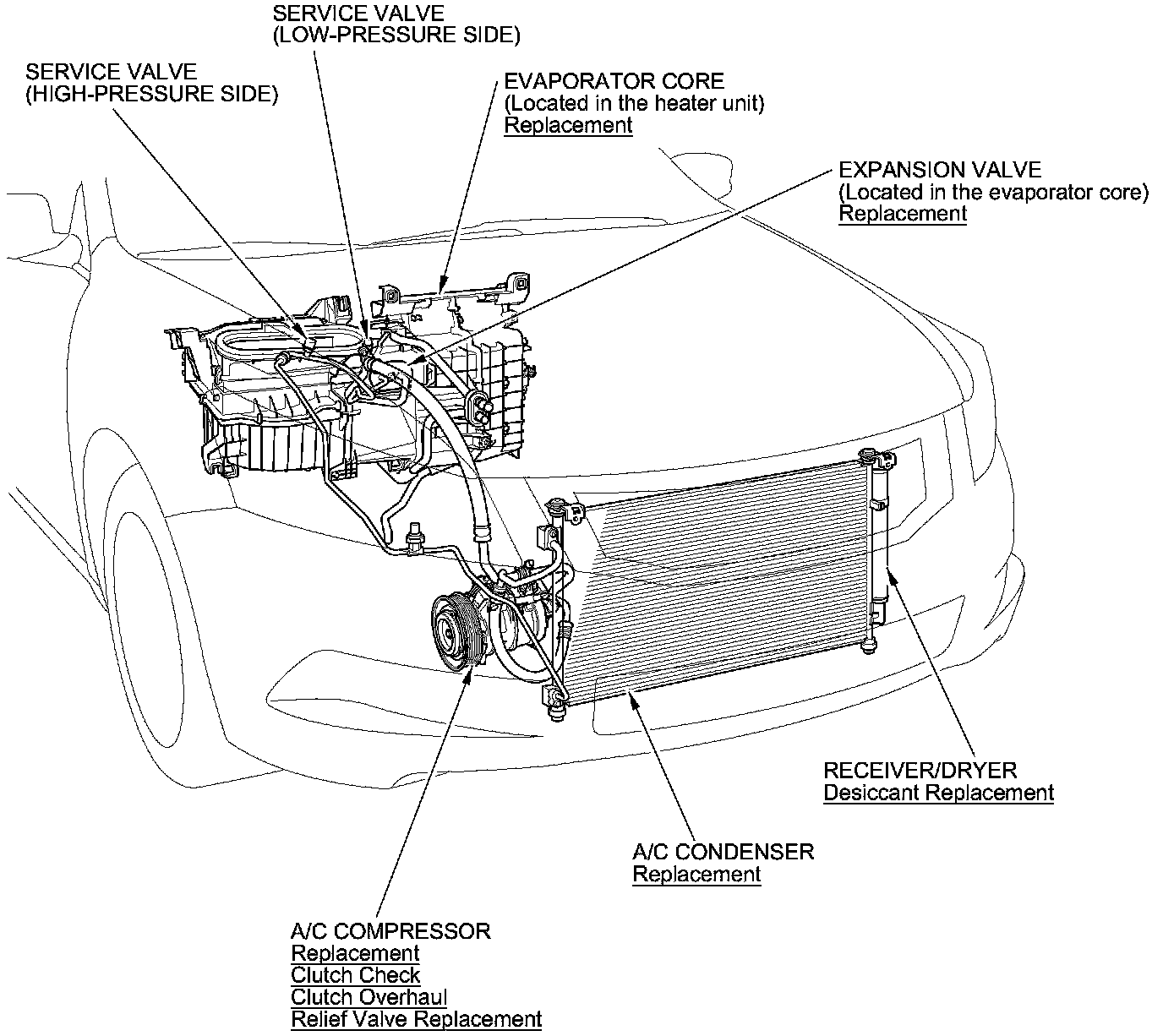 SERVICE VALVE
(LOW-PRESSURE SIDE)

SERVICE VALVE
(HIGH-PRESSURE SIDE)

EVAPORATOR CORE
(Located in the heater unit)
Replacement

EXPANSION VALVE
(Located in the evaporator core)
Replacement

RECEIVER/DRYER
Desiccant Replacement

A/C CONDENSER
Replacement

A/C COMPRESSOR
Replacement
Clutch Check
Clutch Overhaul
Relief Valve Replacement