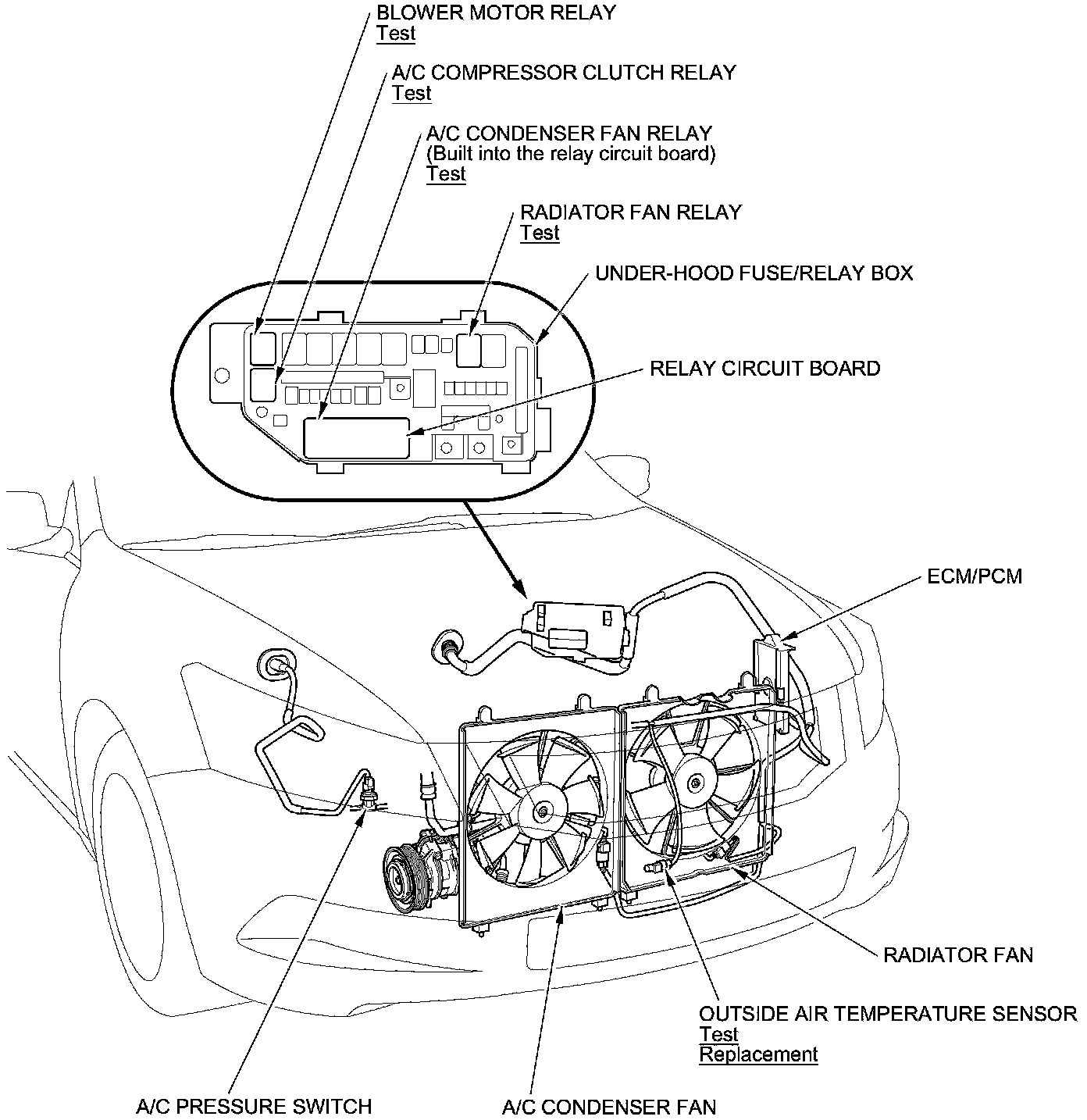 BLOWER MOTOR RELAY
Test

A/C COMPRESSOR CLUTCH RELAY
Test

A/C CONDENSER FAN RELAY
(Built into the relay circuit board)
Test

RADIATOR FAN RELAY
Test

UNDER-HOOD FUSE/RELAY BOX

RELAY CIRCUIT BOARD

ECM/PCM

RADIATOR FAN

OUTSIDE AIR TEMPERATURE SENSOR
Test
Replacement

A/C PRESSURE SWITCH

A/C CONDENSER FAN