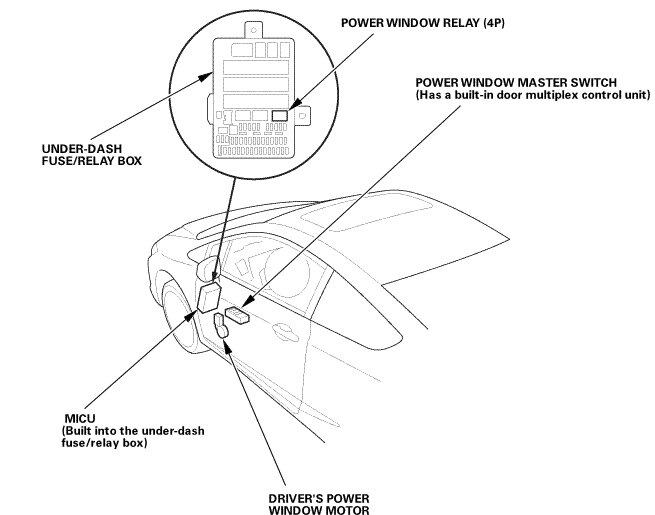 POWER WINDOW RELAY (4P)

POWER WINDOW MASTER SWITCH
(Has a built-in door multiplex control unit)

UNDER-DASH
FUSE/RELAY BOX

MICU
(Built into the under-dash fuse/relay box)

DRIVER'S POWER
WINDOW MOTOR