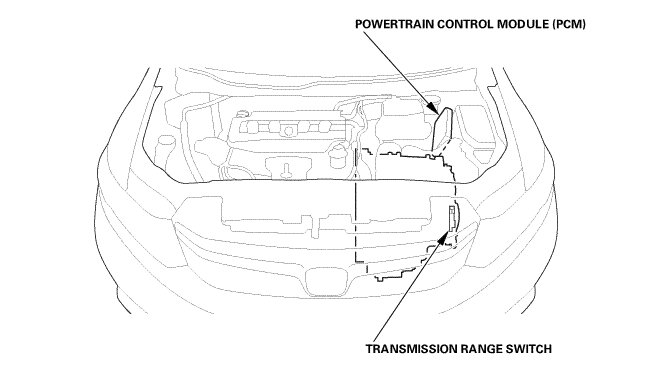 POWERTRAIN CONTROL MODULE (PCM)

TRANSMISSION RANGE SWITCH