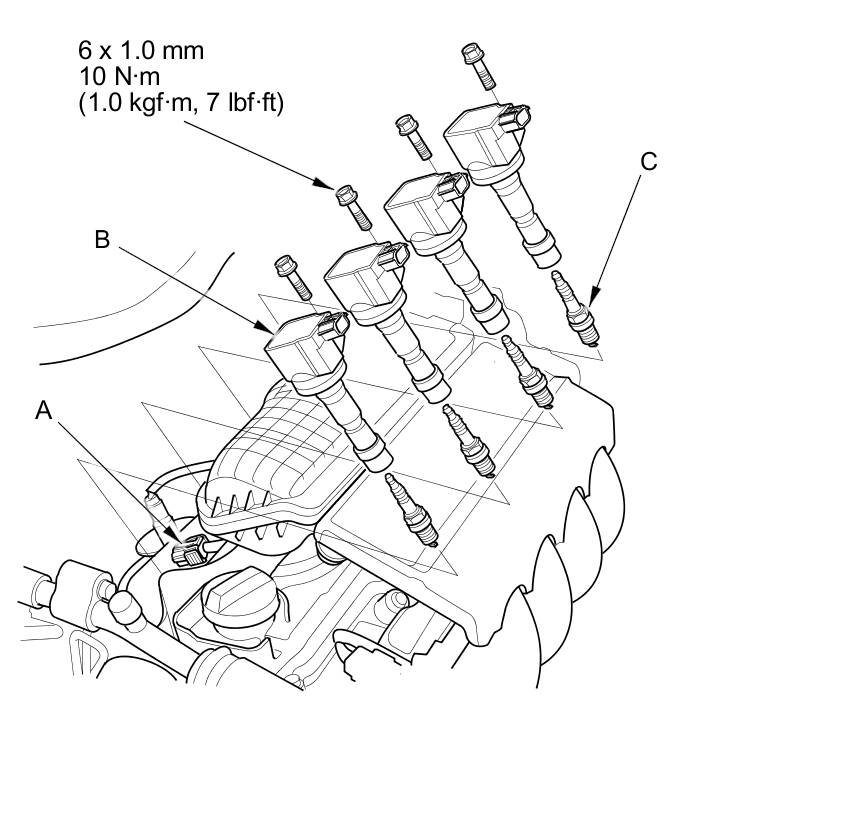 6 x 1.0 mm
10 N·m
(1.0 kgf·m, 7 lbf·ft)

C

B

A