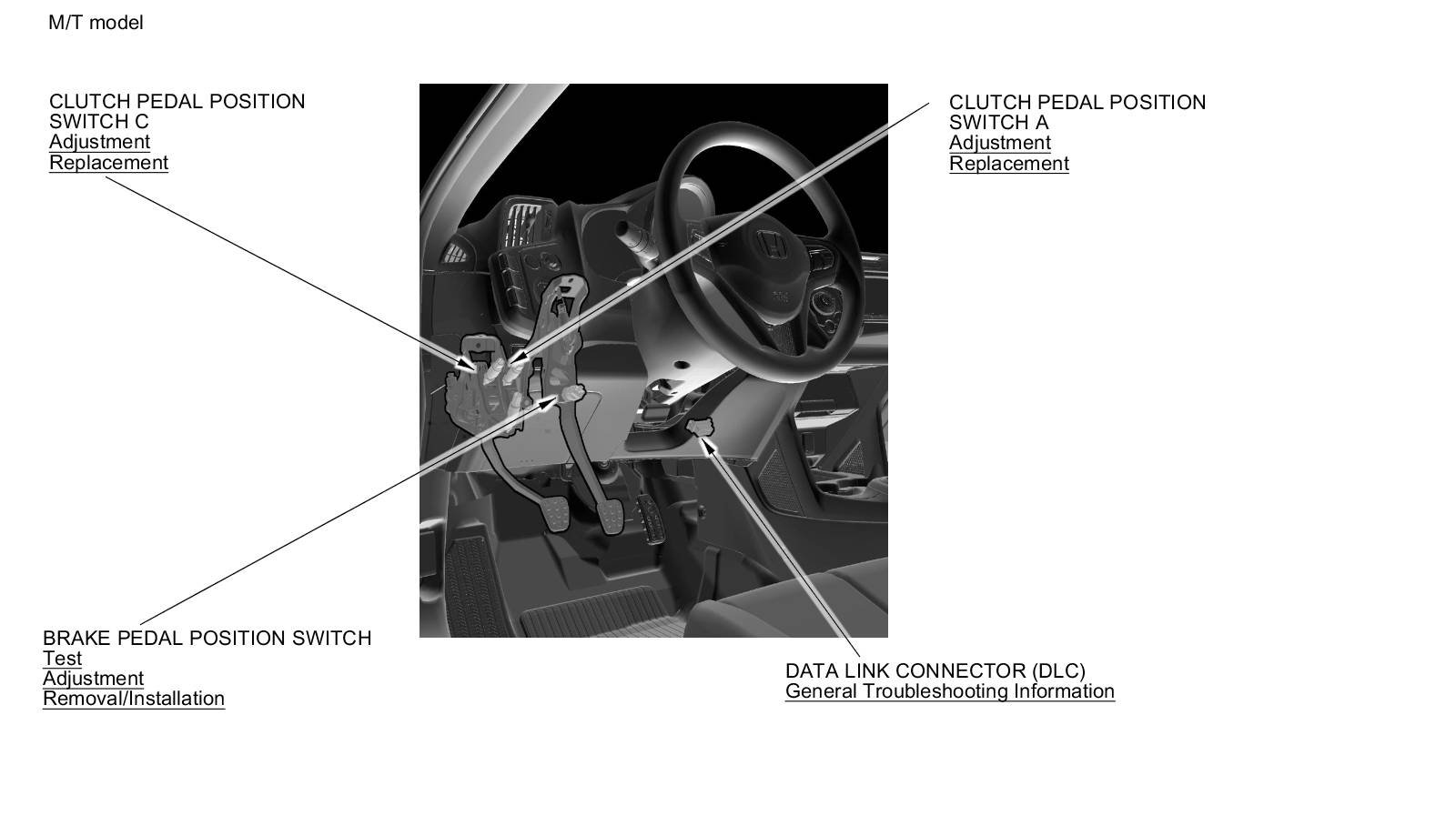 M/T model

CLUTCH PEDAL POSITION SWITCH C
Adjustment
Replacement

CLUTCH PEDAL POSITION SWITCH A
Adjustment
Replacement

BRAKE PEDAL POSITION SWITCH
Test
Adjustment
Removal/Installation

DATA LINK CONNECTOR (DLC)
General Troubleshooting Information