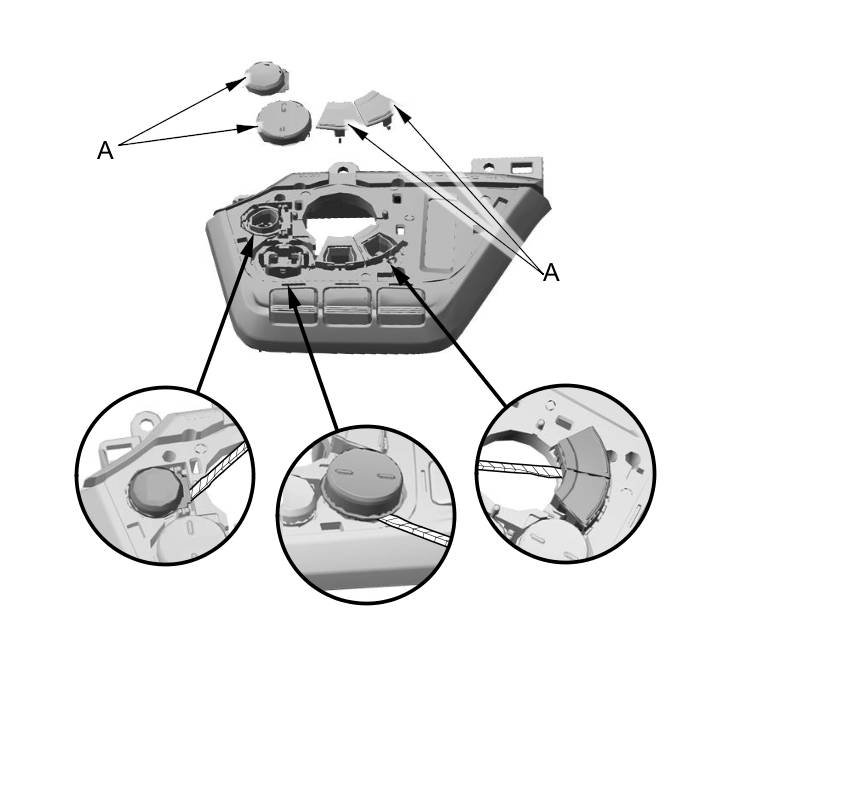 A

A