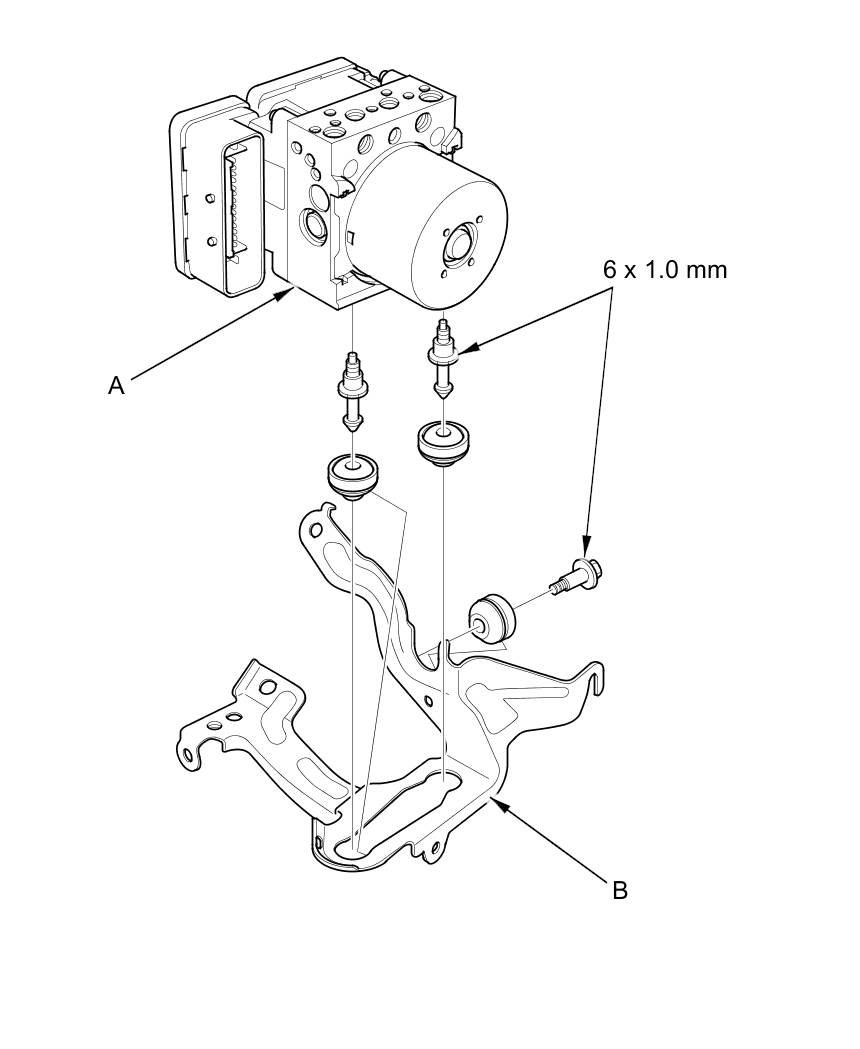 6 x 1.0 mm

A

B