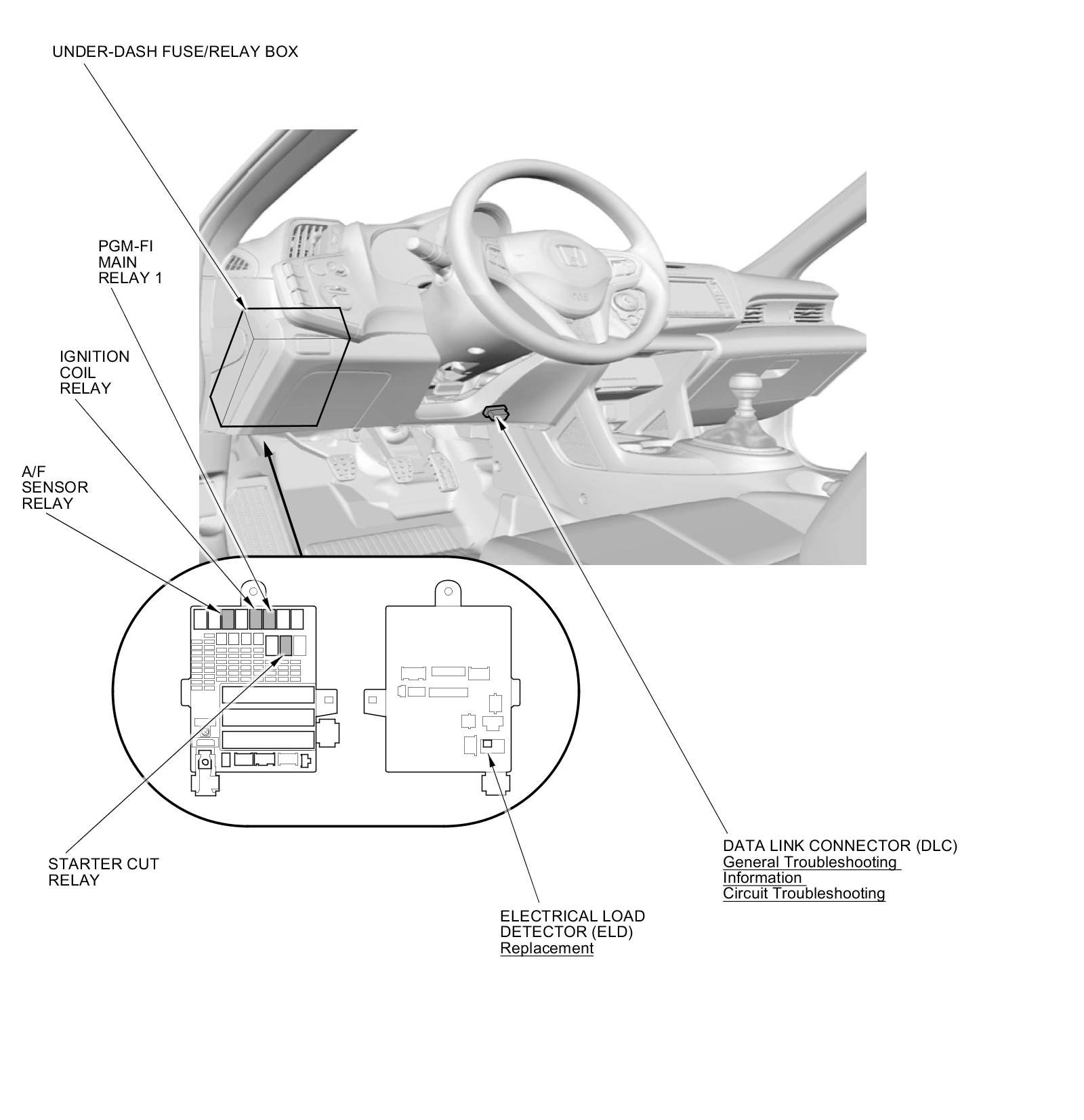 UNDER-DASH FUSE/RELAY BOX

PGM-FI
MAIN
RELAY 1

IGNITION
COIL
RELAY

A/F
SENSOR
RELAY

STARTER CUT
RELAY

ELECTRICAL LOAD
DETECTOR (ELD)
Replacement

DATA LINK CONNECTOR (DLC)
General Troubleshooting
Information
Circuit Troubleshooting