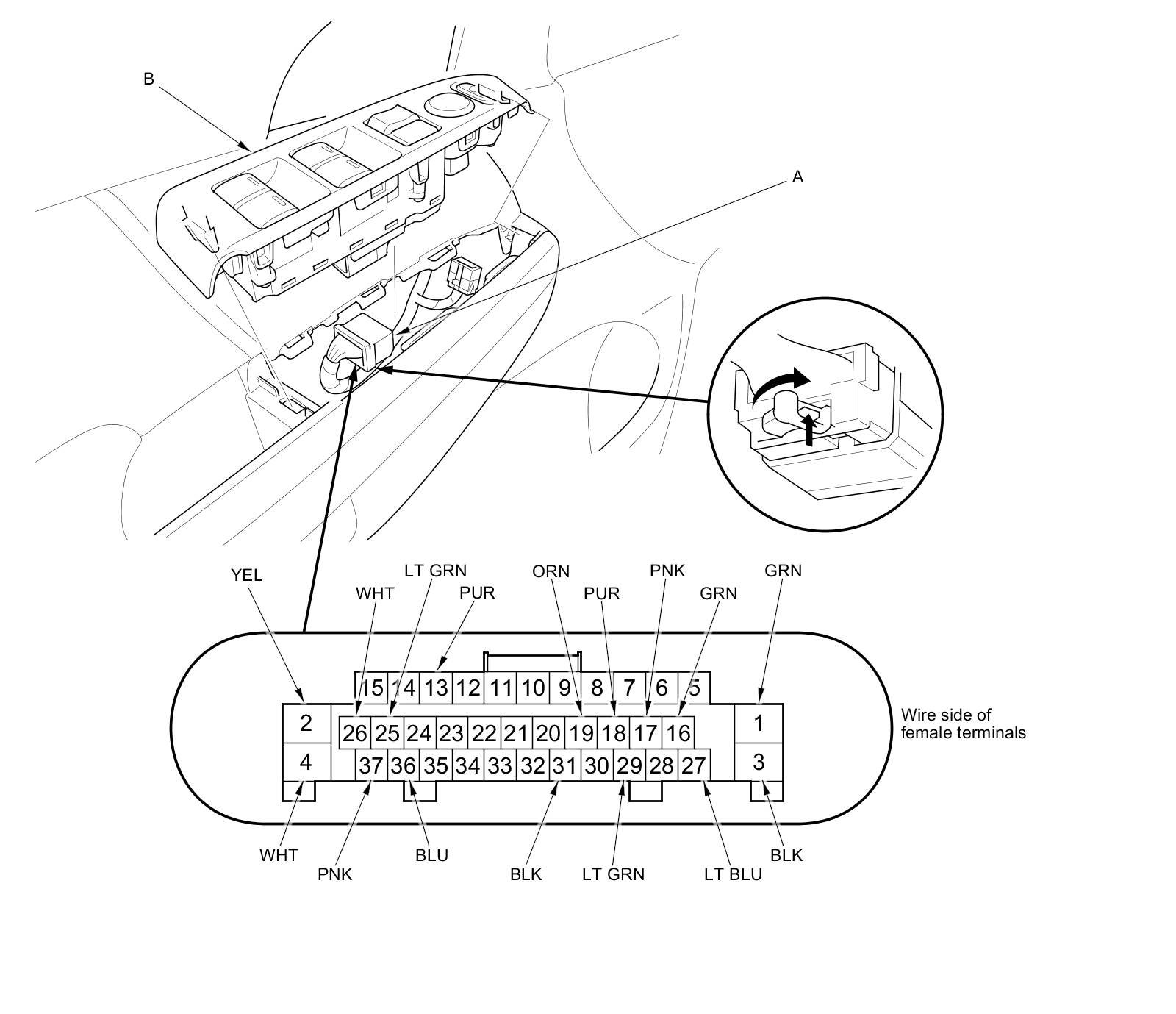 B

A

YEL
WHT
LT GRN
PUR
ORN
PUR
PNK
GRN
GRN

15 14 13 12 11 10 9 8 7 6 5
2
26 25 24 23 22 21 20 19 18 17 16
1
4
37 36 35 34 33 32 31 30 29 28 27
3

Wire side of female terminals

WHT
PNK
BLU
BLK
LT GRN
LT BLU
BLK