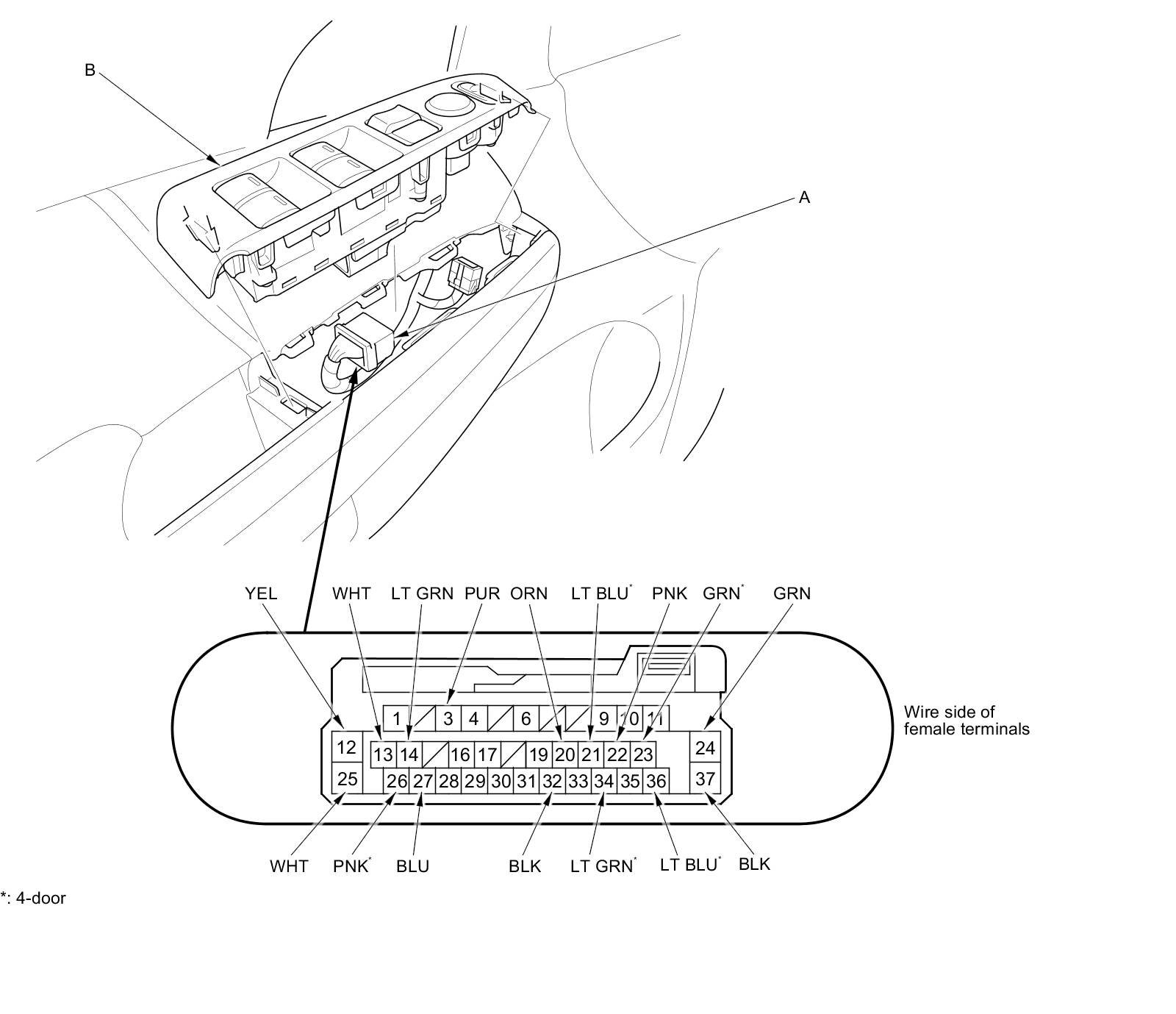 B

A

YEL WHT LT GRN PUR ORN LT BLU* PNK GRN* GRN

1 3 4 6 9 10 11

12 13 14 16 17 19 20 21 22 23 24

25 26 27 28 29 30 31 32 33 34 35 36 37

Wire side of female terminals

WHT PNK* BLU BLK LT GRN* LT BLU* BLK

*: 4-door