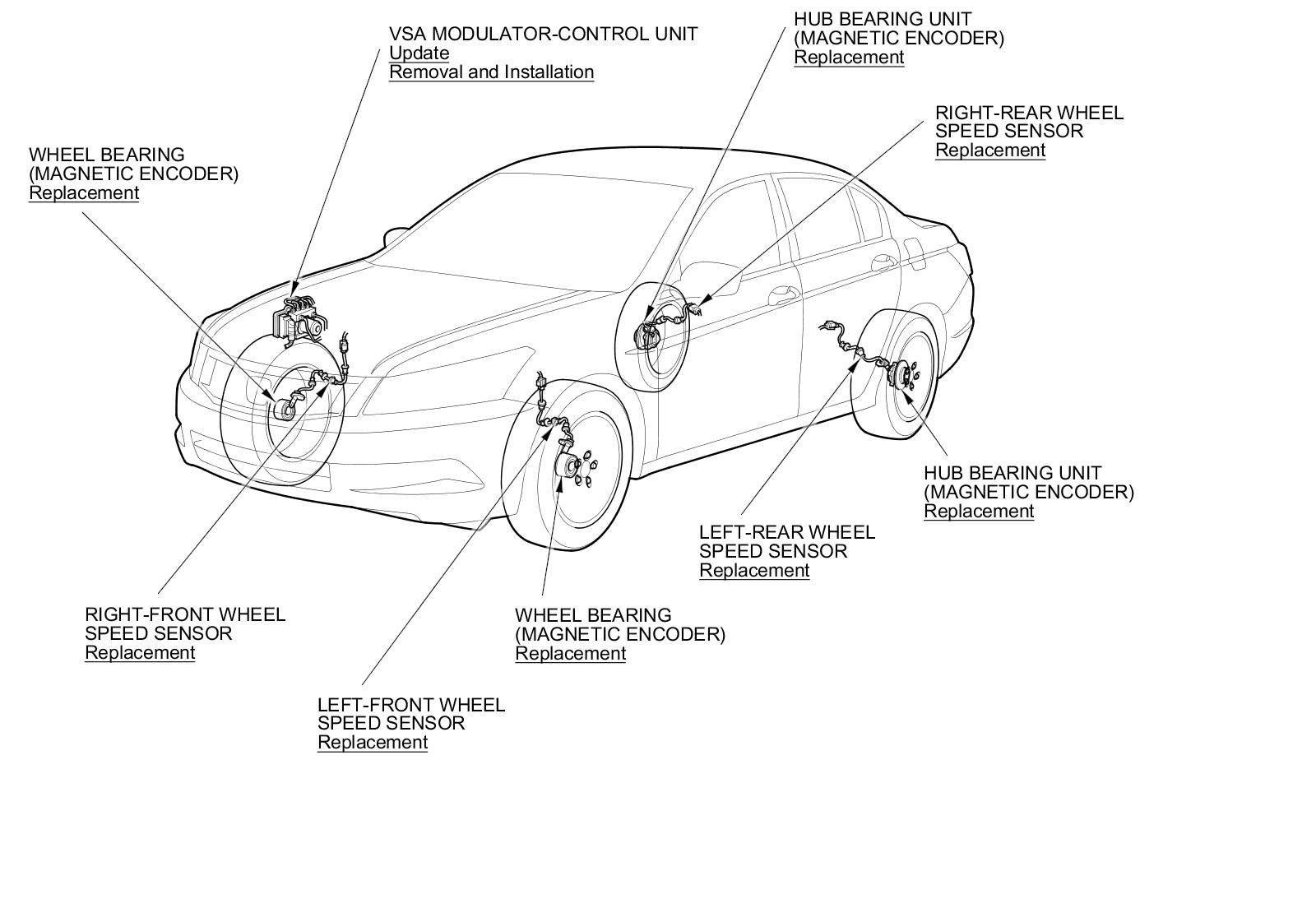 VSA MODULATOR-CONTROL UNIT
Update
Removal and Installation

HUB BEARING UNIT
(MAGNETIC ENCODER)
Replacement

RIGHT-REAR WHEEL
SPEED SENSOR
Replacement

WHEEL BEARING
(MAGNETIC ENCODER)
Replacement

HUB BEARING UNIT
(MAGNETIC ENCODER)
Replacement

LEFT-REAR WHEEL
SPEED SENSOR
Replacement

RIGHT-FRONT WHEEL
SPEED SENSOR
Replacement

WHEEL BEARING
(MAGNETIC ENCODER)
Replacement

LEFT-FRONT WHEEL
SPEED SENSOR
Replacement