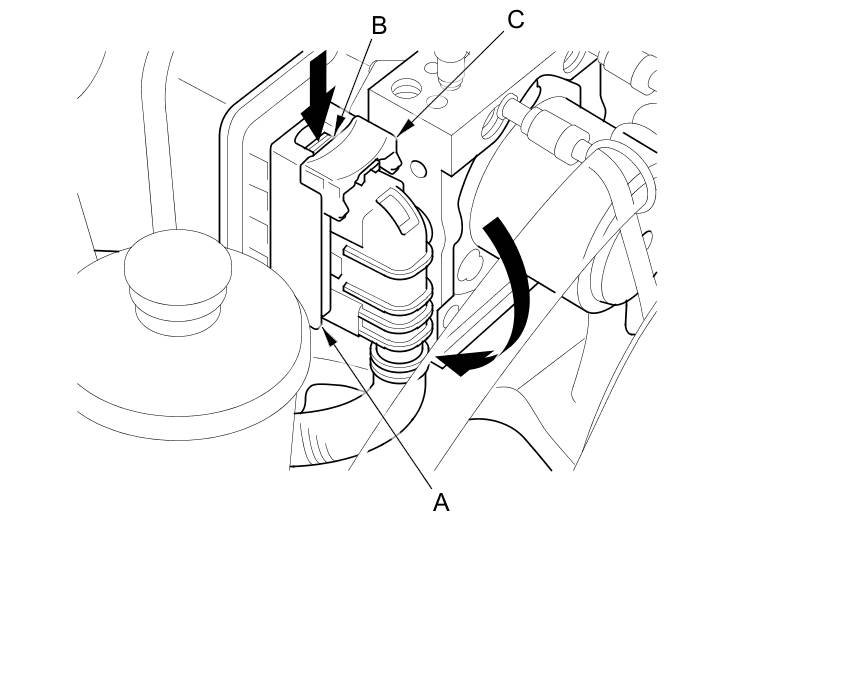 B
C
A