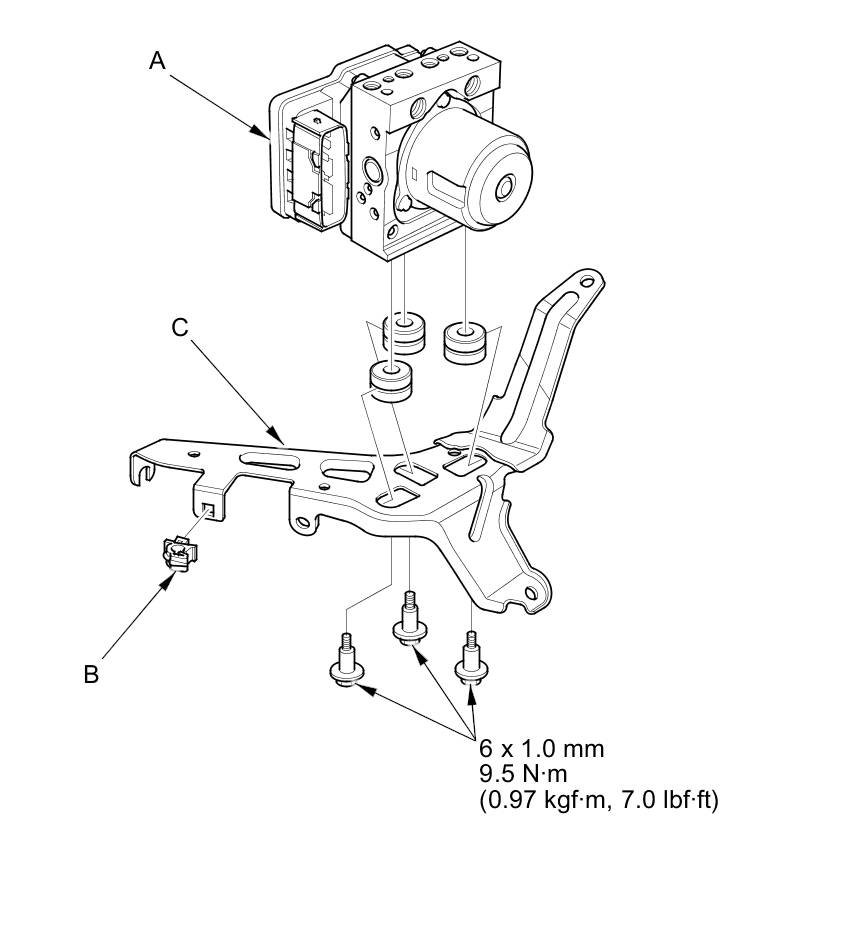 A

C

B

6 x 1.0 mm
9.5 N·m
(0.97 kgf·m, 7.0 lbf·ft)