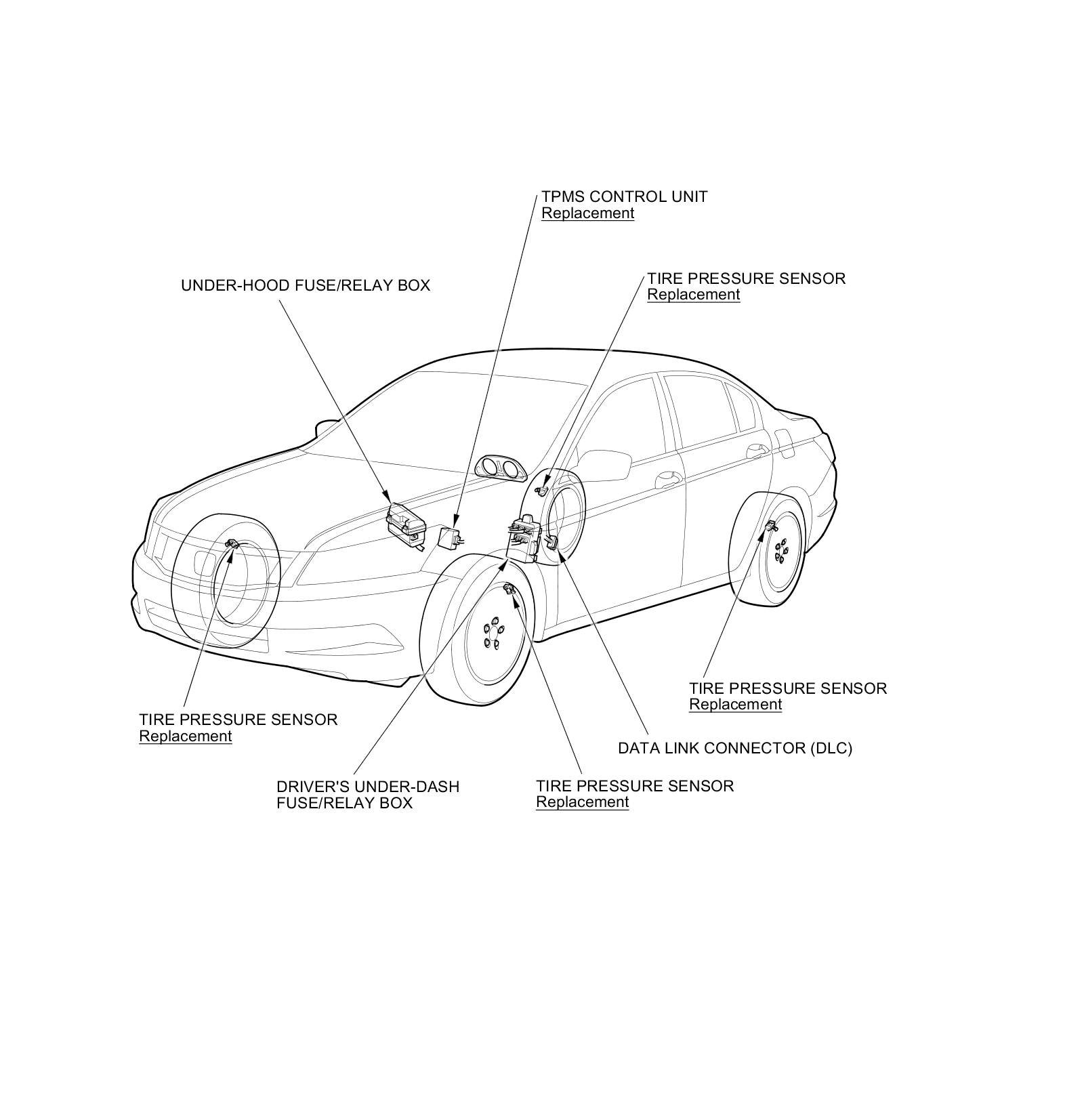 TPMS CONTROL UNIT
Replacement

UNDER-HOOD FUSE/RELAY BOX

TIRE PRESSURE SENSOR
Replacement

TIRE PRESSURE SENSOR
Replacement

TIRE PRESSURE SENSOR
Replacement

DATA LINK CONNECTOR (DLC)

DRIVER'S UNDER-DASH
FUSE/RELAY BOX

TIRE PRESSURE SENSOR
Replacement