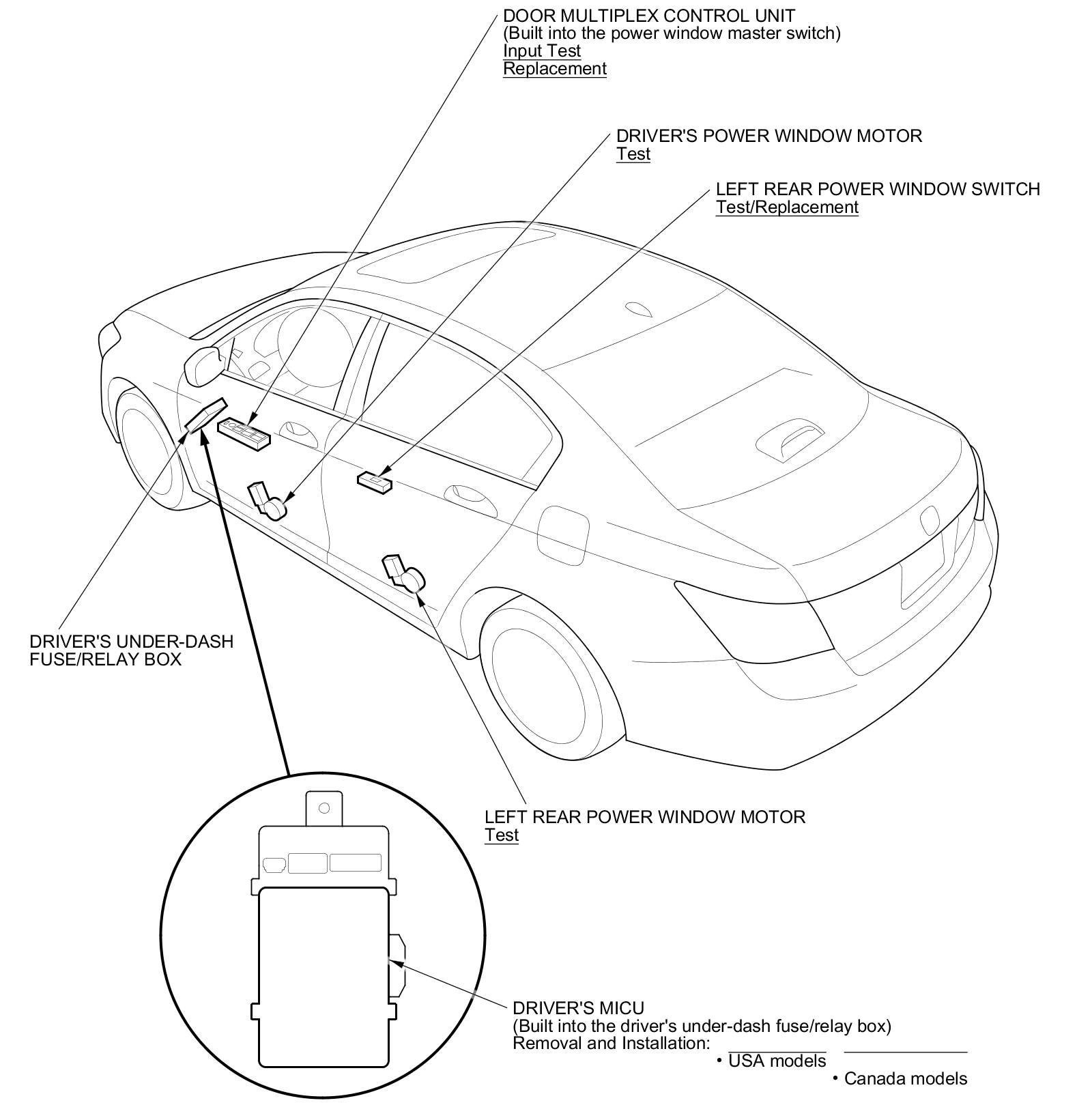 DOOR MULTIPLEX CONTROL UNIT
(Built into the power window master switch)
Input Test
Replacement

DRIVER'S POWER WINDOW MOTOR
Test

LEFT REAR POWER WINDOW SWITCH
Test/Replacement

DRIVER'S UNDER-DASH
FUSE/RELAY BOX

LEFT REAR POWER WINDOW MOTOR
Test

DRIVER'S MICU
(Built into the driver's under-dash fuse/relay box)
Removal and Installation:
• USA models
• Canada models