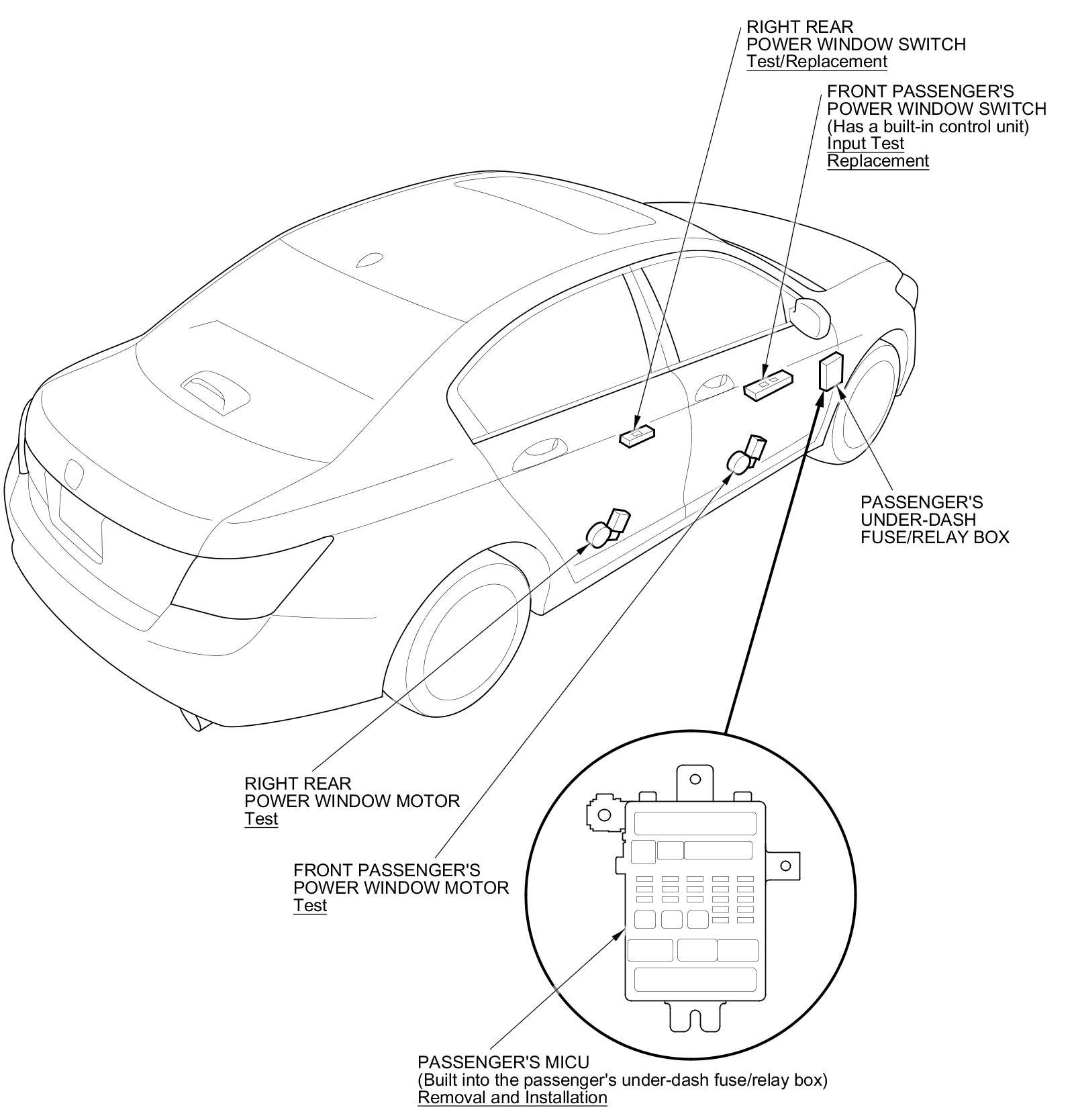 RIGHT REAR
POWER WINDOW SWITCH
Test/Replacement

FRONT PASSENGER'S
POWER WINDOW SWITCH
(Has a built-in control unit)
Input Test
Replacement

PASSENGER'S
UNDER-DASH
FUSE/RELAY BOX

RIGHT REAR
POWER WINDOW MOTOR
Test

FRONT PASSENGER'S
POWER WINDOW MOTOR
Test

PASSENGER'S MICU
(Built into the passenger's under-dash fuse/relay box)
Removal and Installation